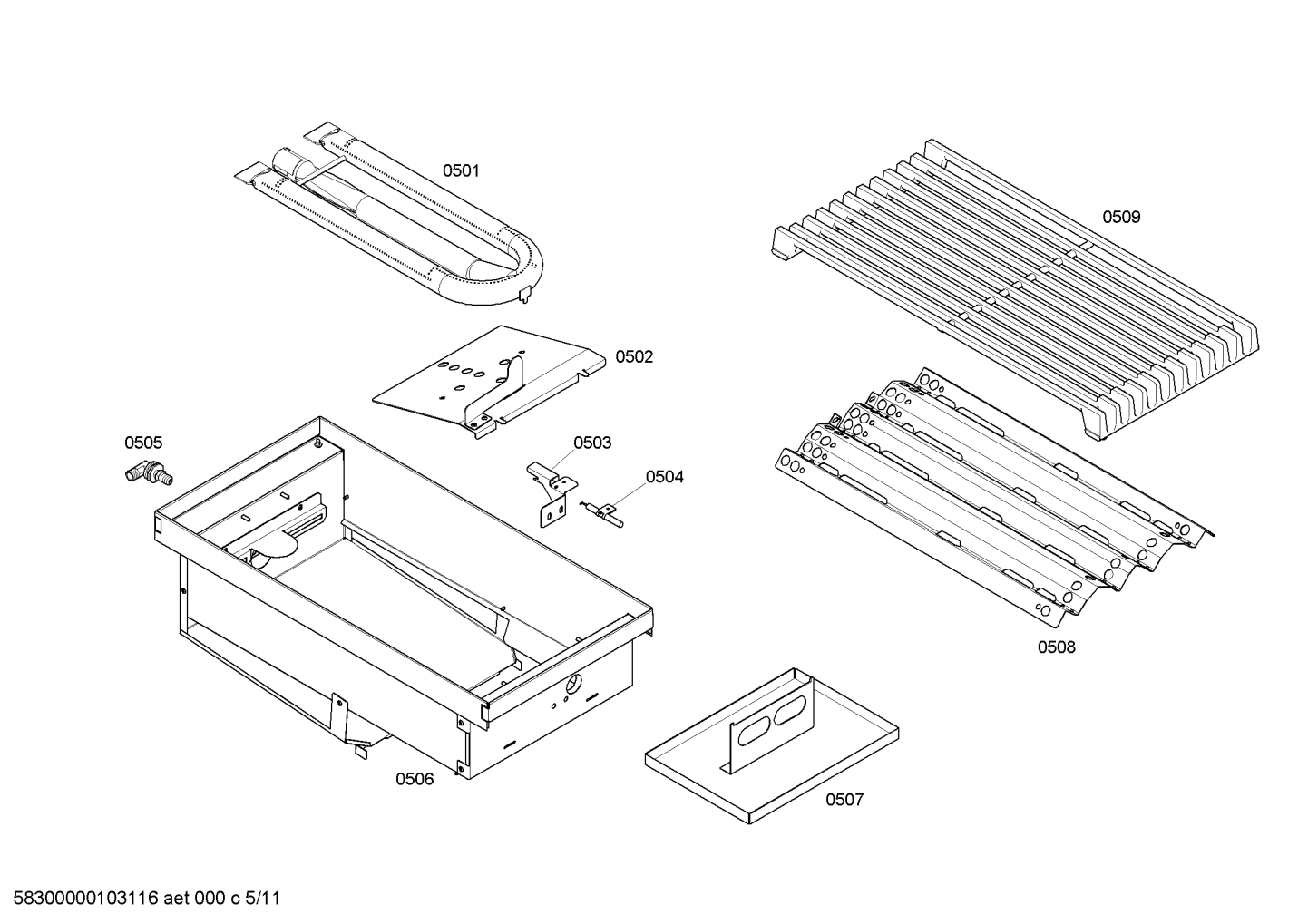 0501

0509

0502

0505

0503

0504

0508

0506

0507

58300000103116 aet 000 c 5/11