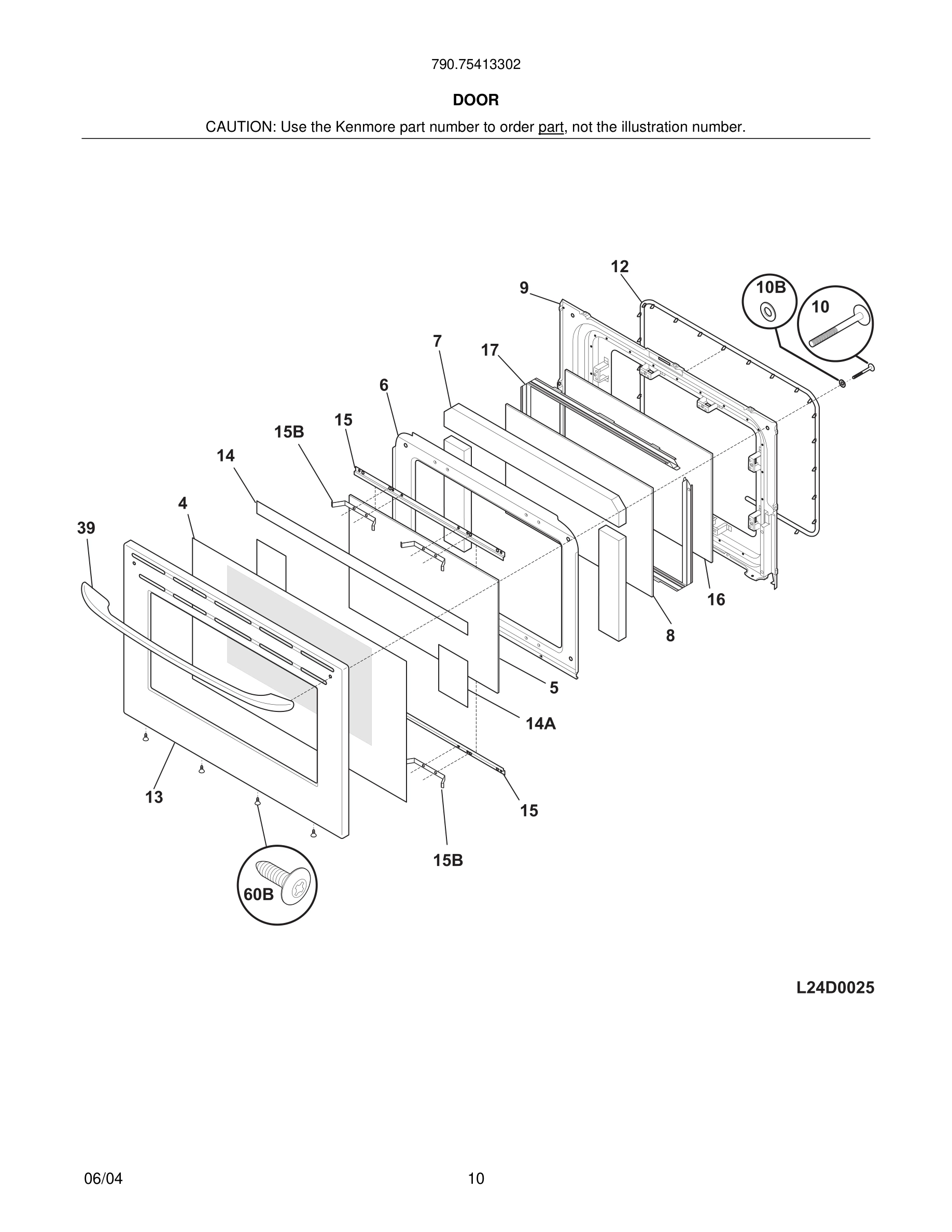 790.75413302

DOOR

CAUTION: Use the Kenmore part number to order part, not the illustration number.

12
9
10B
10
7
17
6
15
15B
14
4
39
16
8
5
14A
13
15
15B
60B

L24D0025

06/04

10