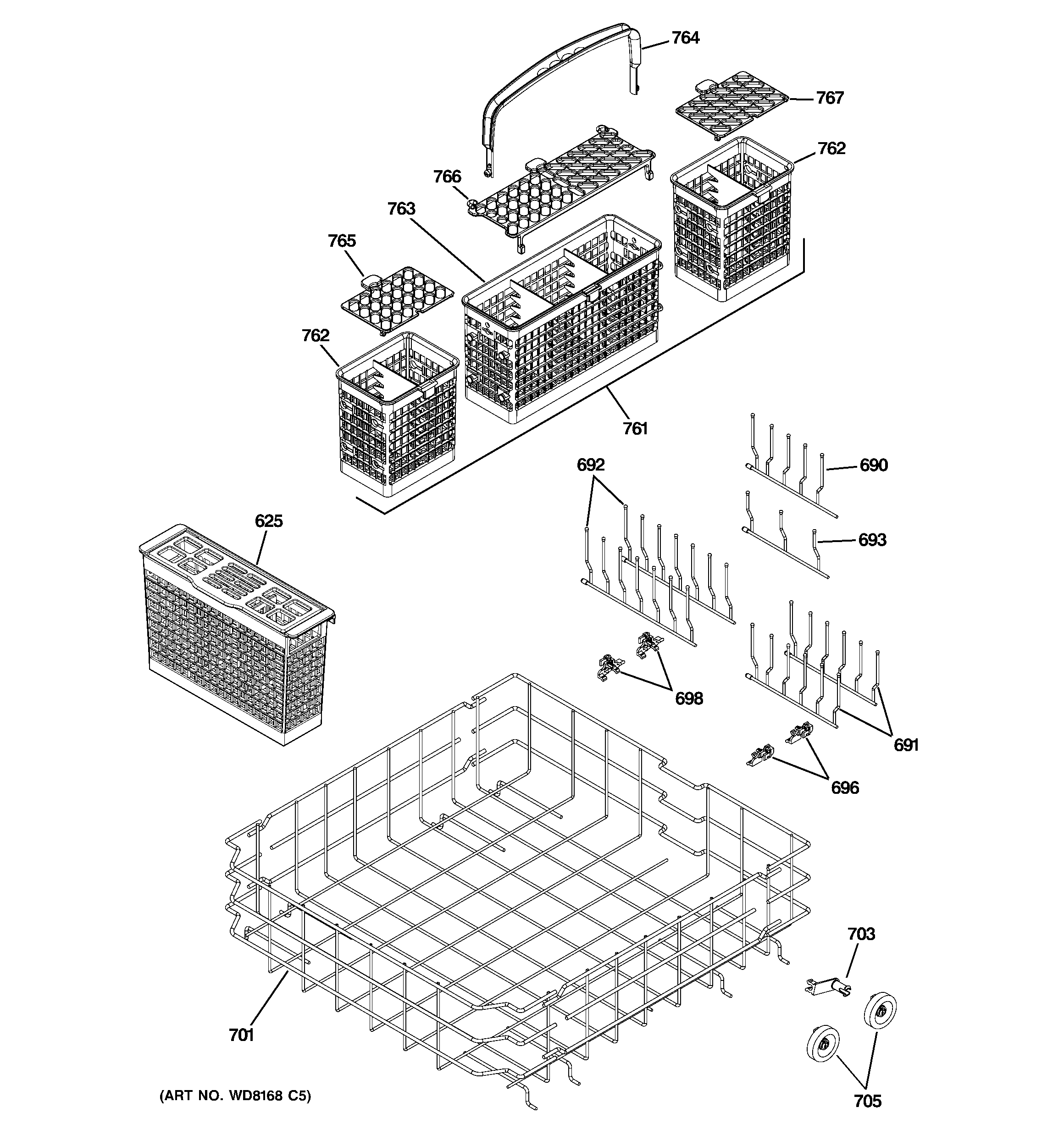 764
767
762
766
763
765
762
761
692
690
693
625
698
691
696
703
701
705
(ART NO. WD8168 C5)