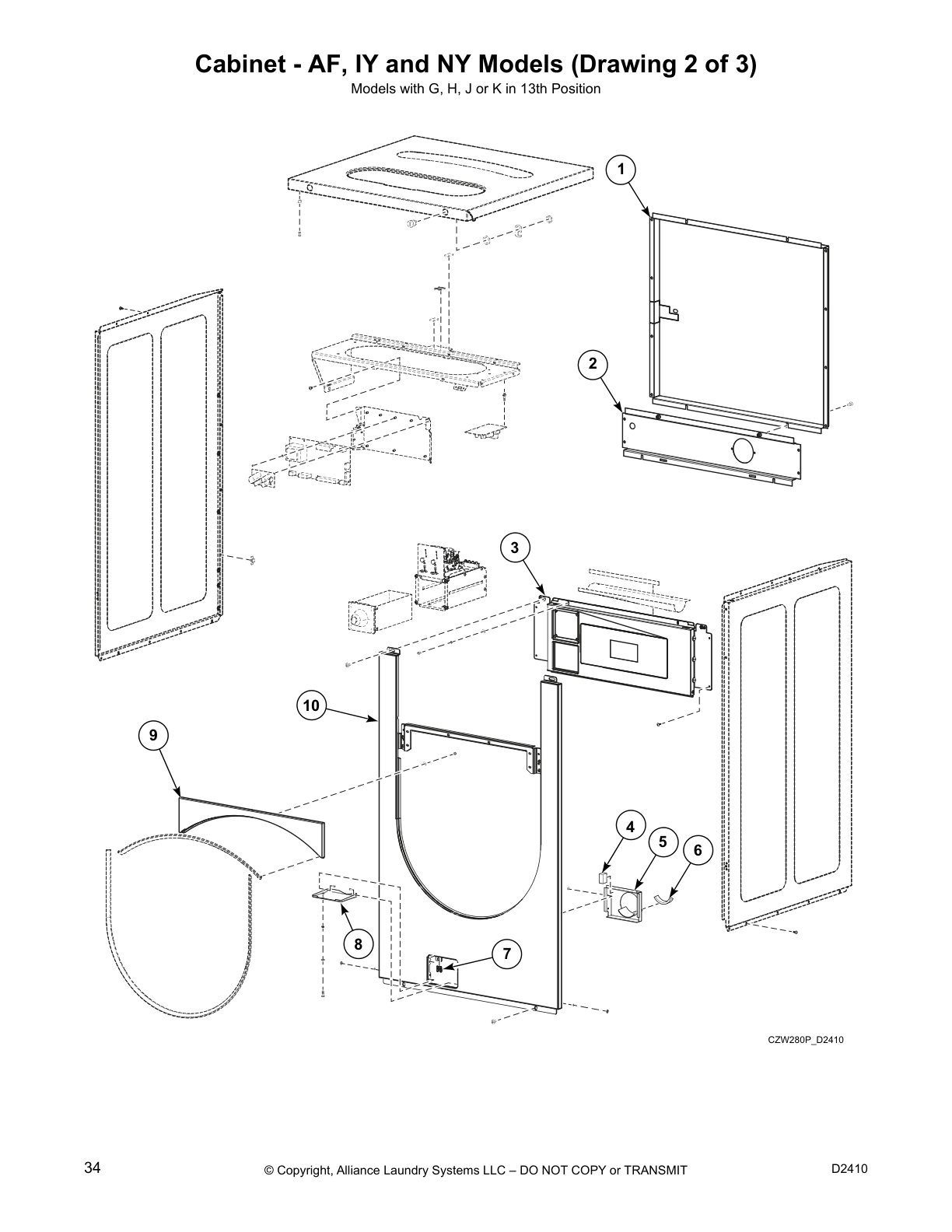 Cabinet - AF, IY and NY Models (Drawing 2 of 3)
Models with G, H, J or K in 13th Position

1
2
3
10
9
4
5
6
8
7

CZW280P_D2410

34 © Copyright, Alliance Laundry Systems LLC – DO NOT COPY or TRANSMIT D2410