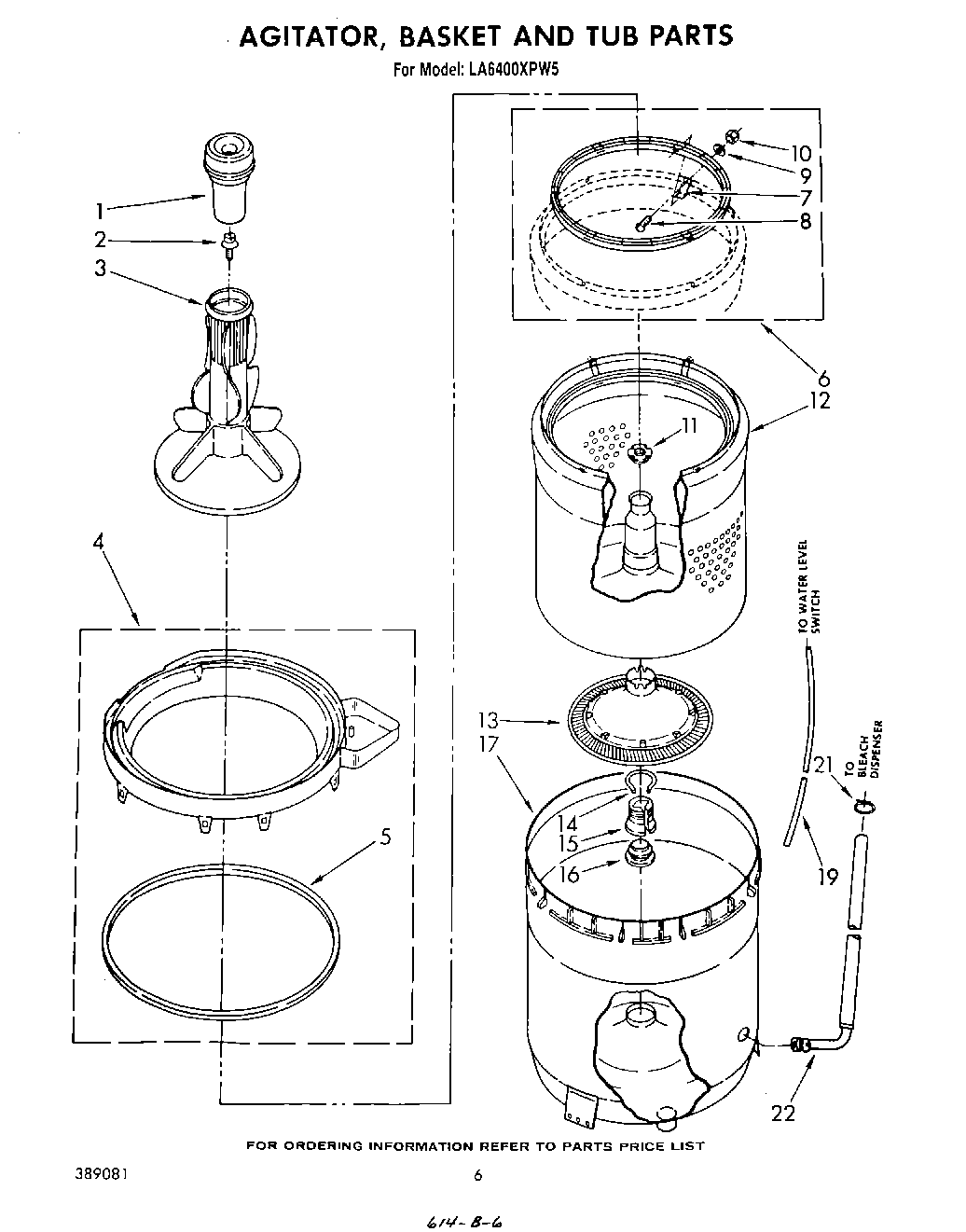 AGITATOR, BASKET AND TUB PARTS
For Model: LA6400XPW5

1
2
3
4
5

10
9
7
8
6
12
11

TO WATER LEVEL SWITCH

13
17
14
15
16
21
TO BLEACH DISPENSER
19
22

FOR ORDERING INFORMATION REFER TO PARTS PRICE LIST

389081

6

614-B-6