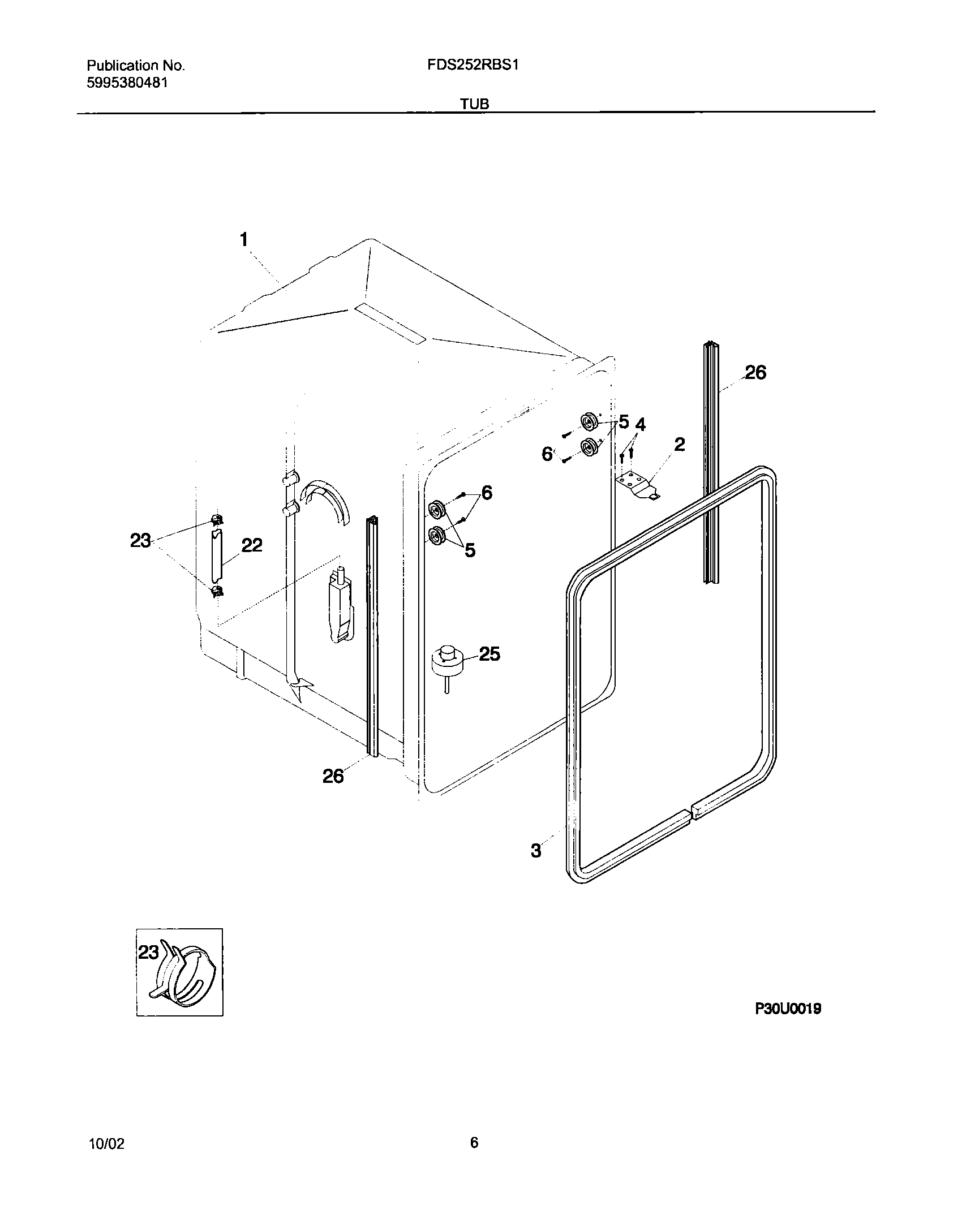 Publication No.
5995380481

FDS252RBS1

TUB

1

26

5 4

2

6

6

5

23

22

25

26

3

23

P30U0019

10/02

6