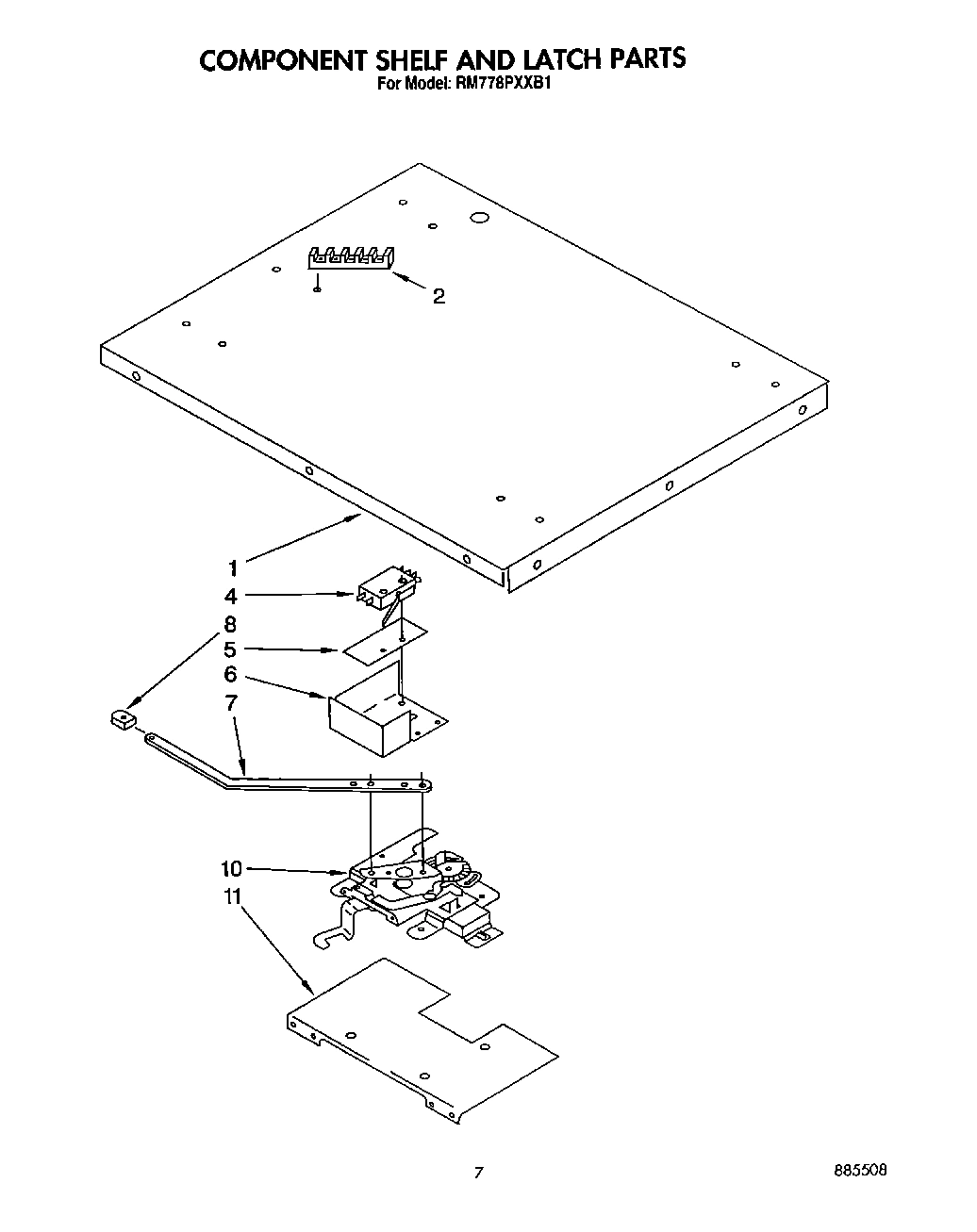 COMPONENT SHELF AND LATCH PARTS
For Model: RM778PXXB1

2

1
4
8
5
6
7

10
11

7

885508