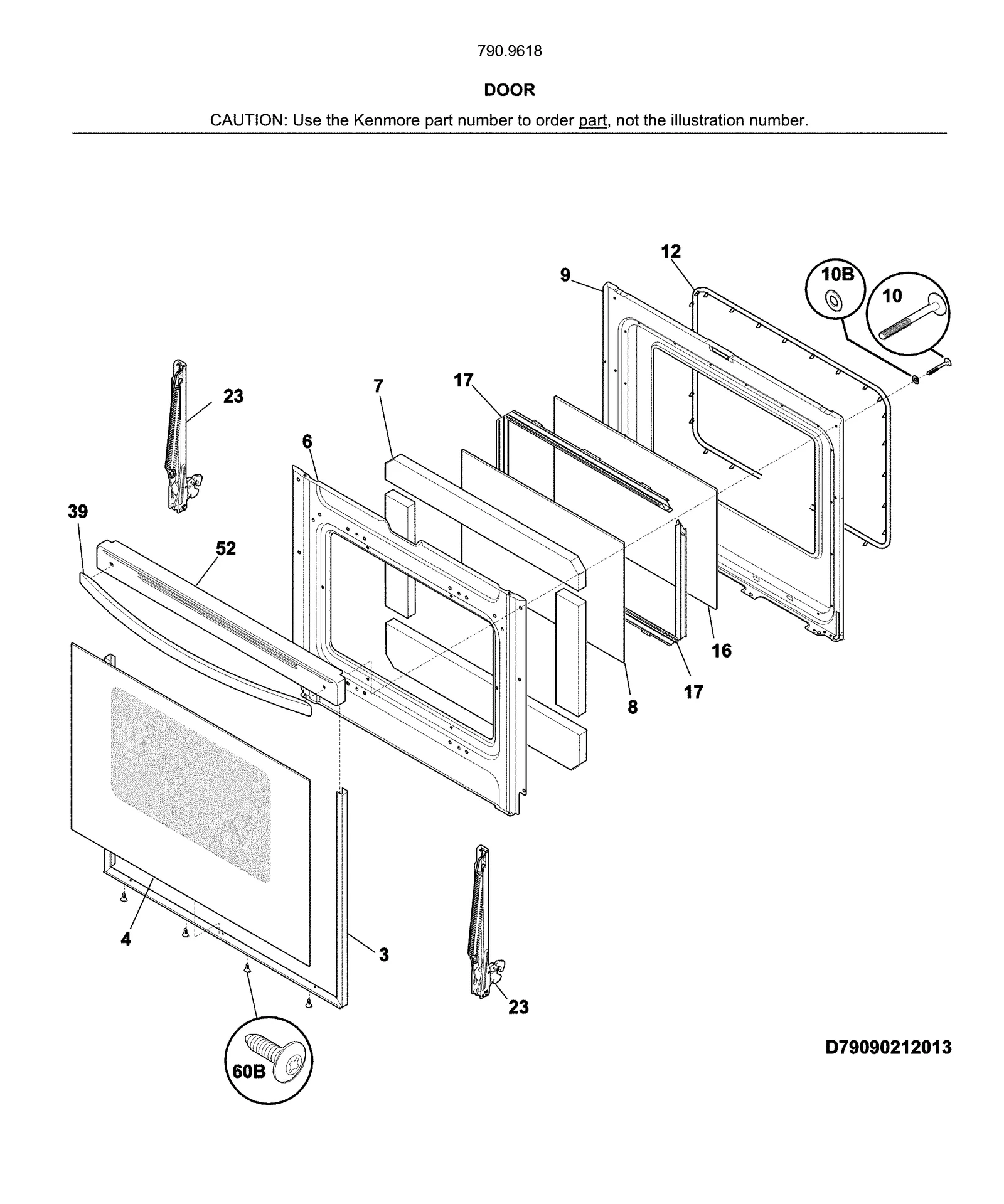 790.9618

DOOR

CAUTION: Use the Kenmore part number to order part, not the illustration number.

12
9
10B
10
23
7
17
6
39
52
16
17
8
4
3
23
60B

D79090212013