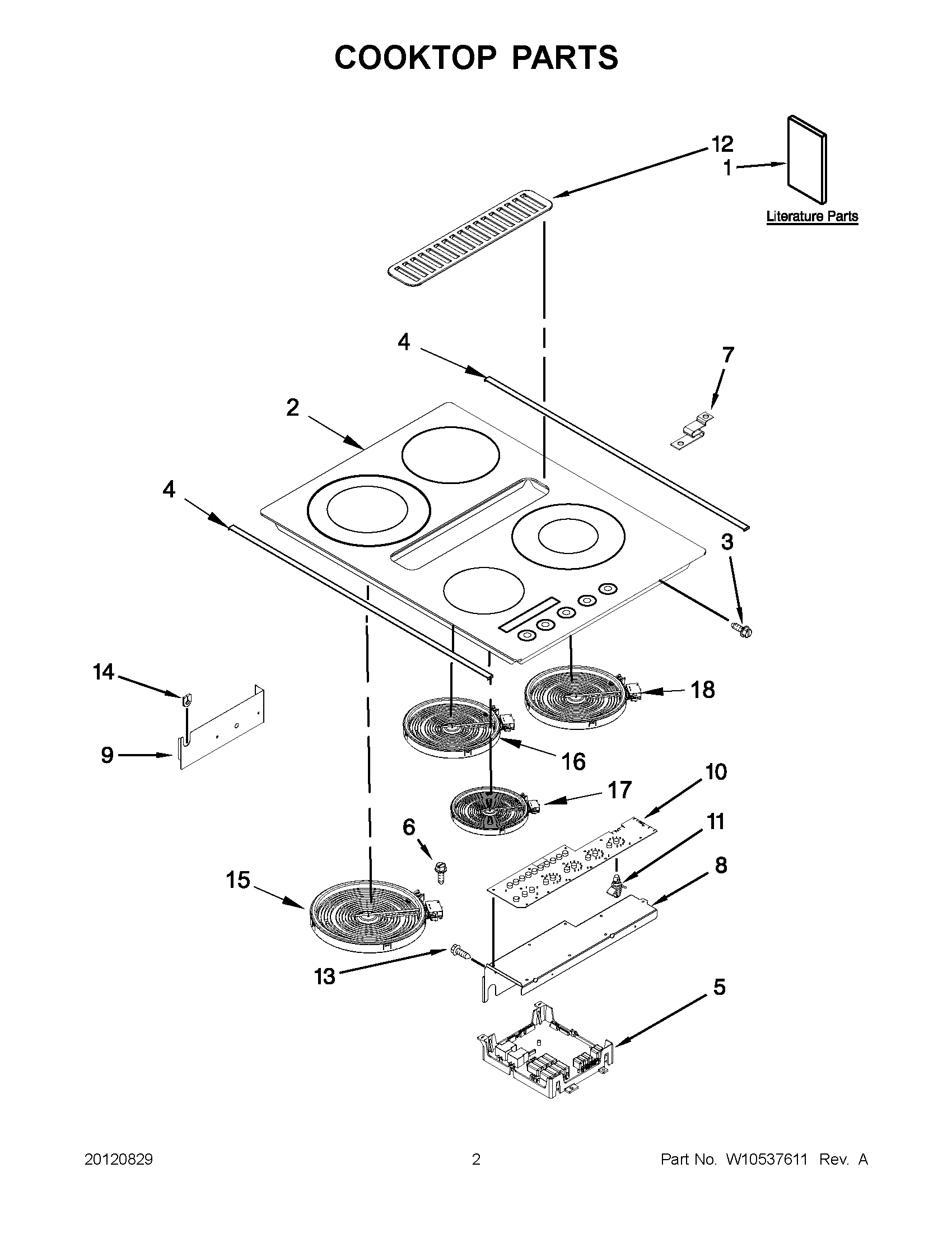 COOKTOP PARTS

12
1
Literature Parts

4
7
2
4
3
14
18
9
16
17
10
6
11
15
8
13
5

20120829
2
Part No. W10537611 Rev. A