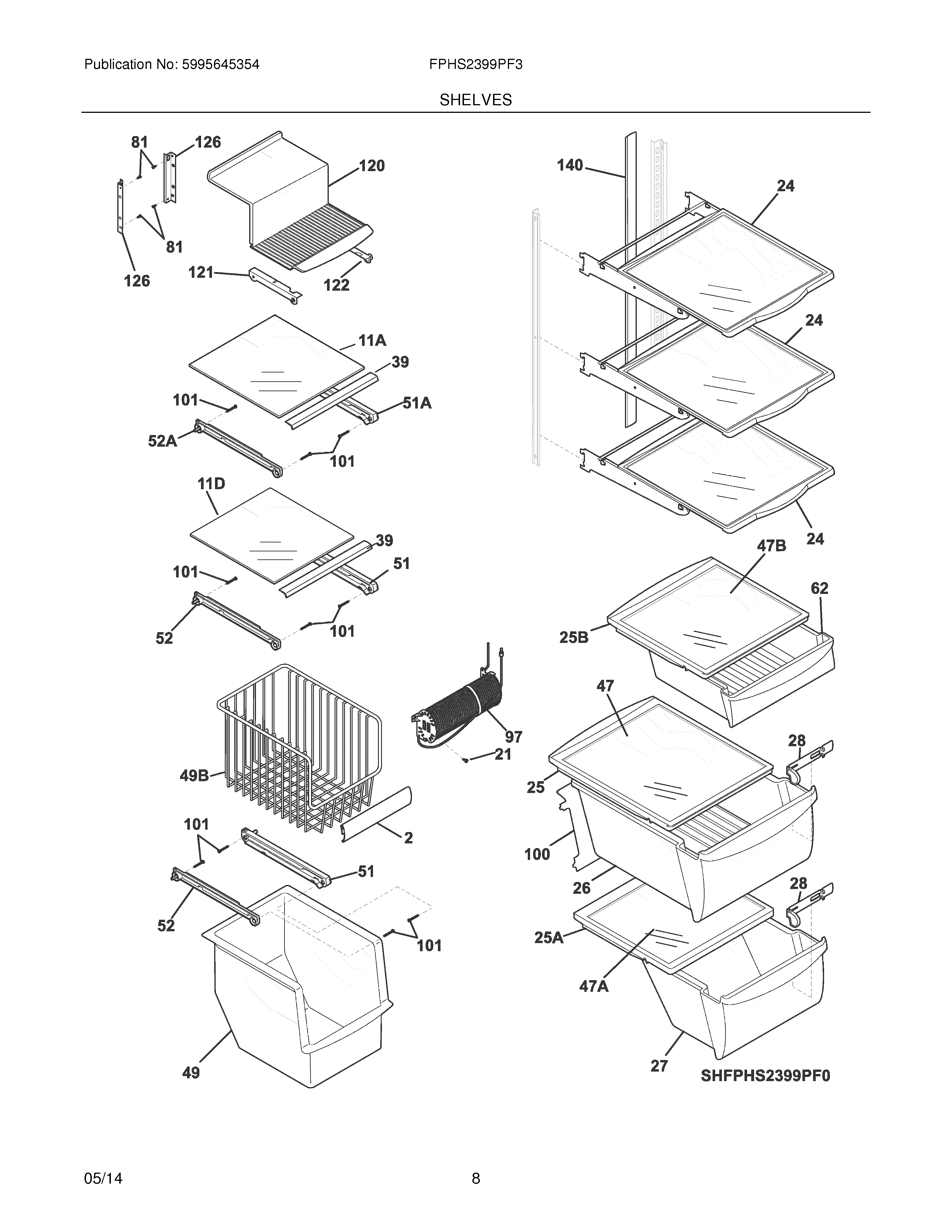 Publication No: 5995645354

FPHS2399PF3

SHELVES

81
126
120
81
126
121
122
11A
39
101
51A
52A
101
11D
39
101
51
52
101
49B
97
21
2
101
51
52
101
49
140
24
24
24
47B
62
25B
47
28
25
100
26
28
25A
47A
27
SHFPHS2399PF0

05/14

8