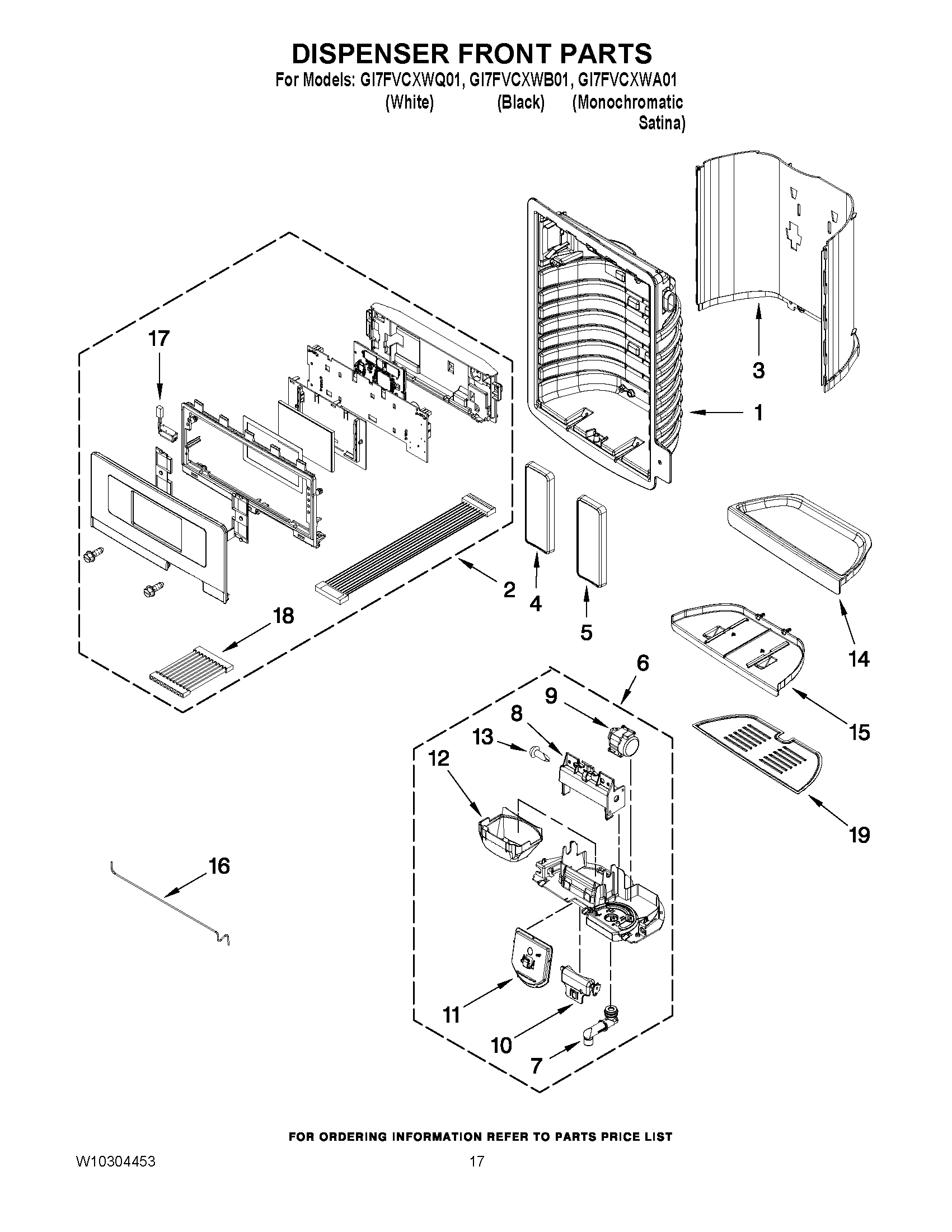 DISPENSER FRONT PARTS

For Models: GI7FVCXWQ01, GI7FVCXWB01, GI7FVCXWA01
(White) (Black) (Monochromatic Satina)

17
3
1
2
4
5
18
14
6
9
8
13
12
15
19
16
11
10
7

FOR ORDERING INFORMATION REFER TO PARTS PRICE LIST

W10304453

17