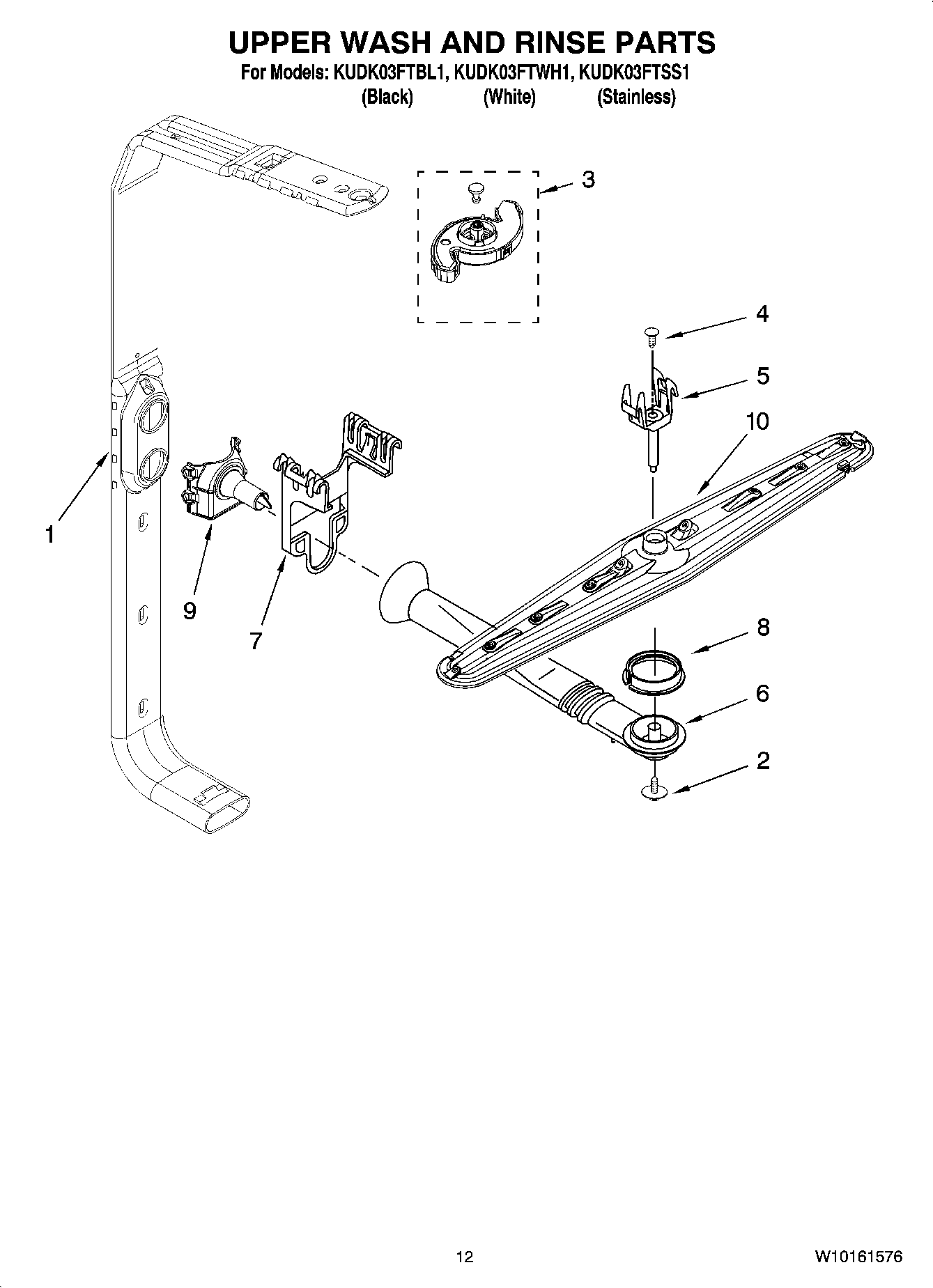 UPPER WASH AND RINSE PARTS
For Models: KUDK03FTBL1, KUDK03FTWH1, KUDK03FTSS1
(Black) (White) (Stainless)

3
4
5
10
1
9
7
8
6
2

12
W10161576