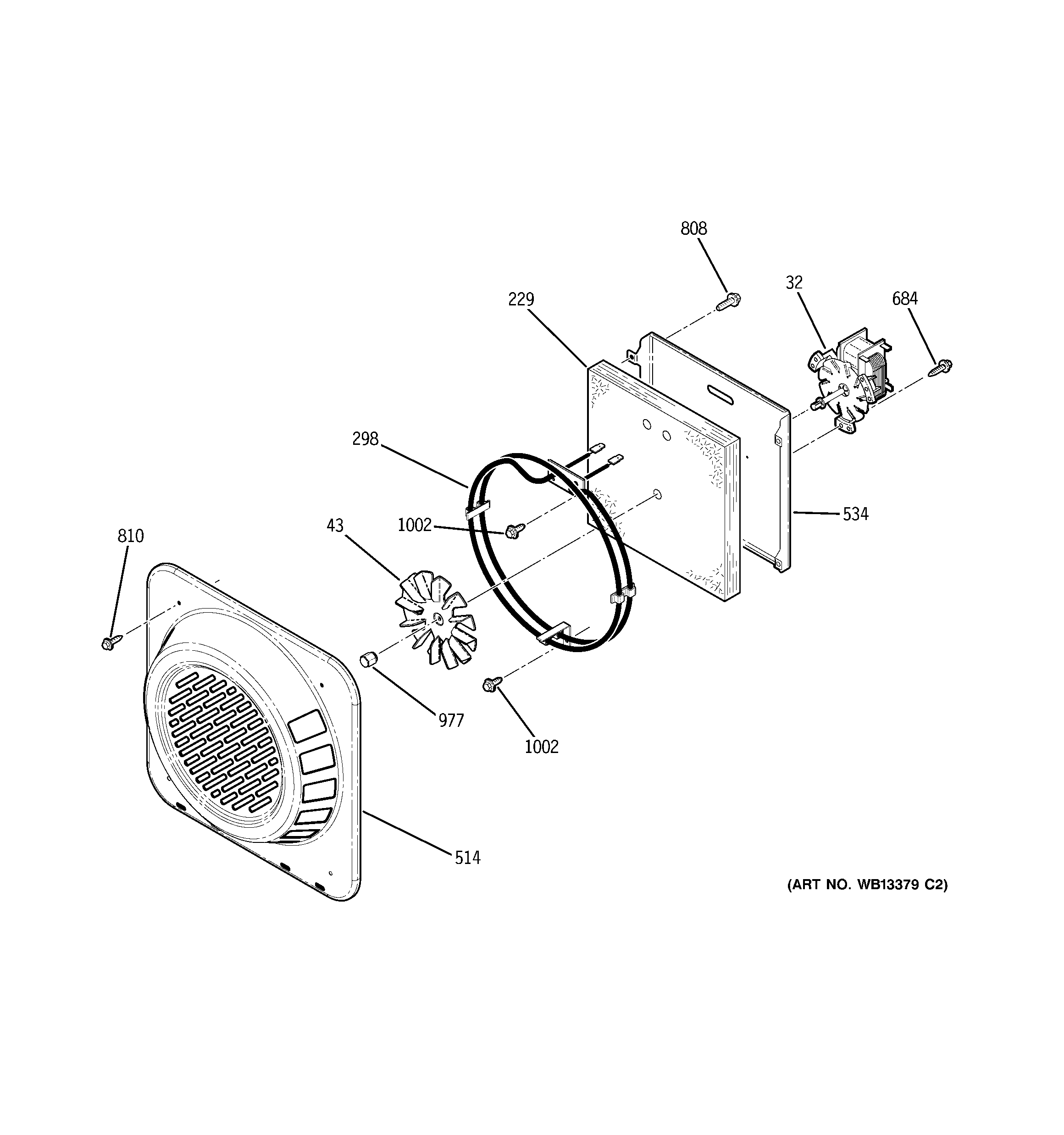 808
32
229
684
298
534
43
1002
810
977
1002
514
(ART NO. WB13379 C2)