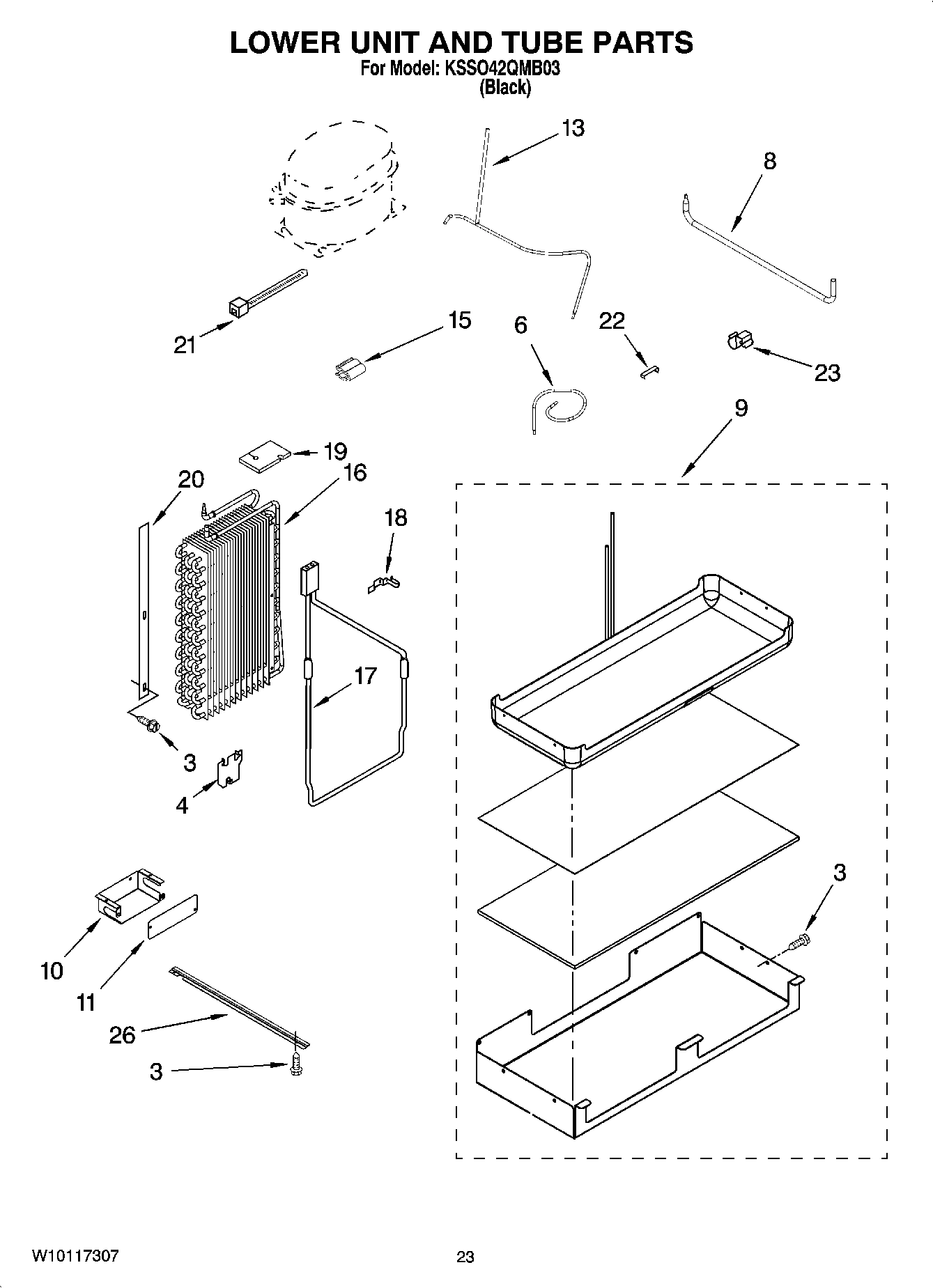 LOWER UNIT AND TUBE PARTS
For Model: KSSO42QMB03
(Black)

13
8
21
15
6
22
23
9
19
20
16
18
17
3
4
3
10
11
26
3

W10117307
23