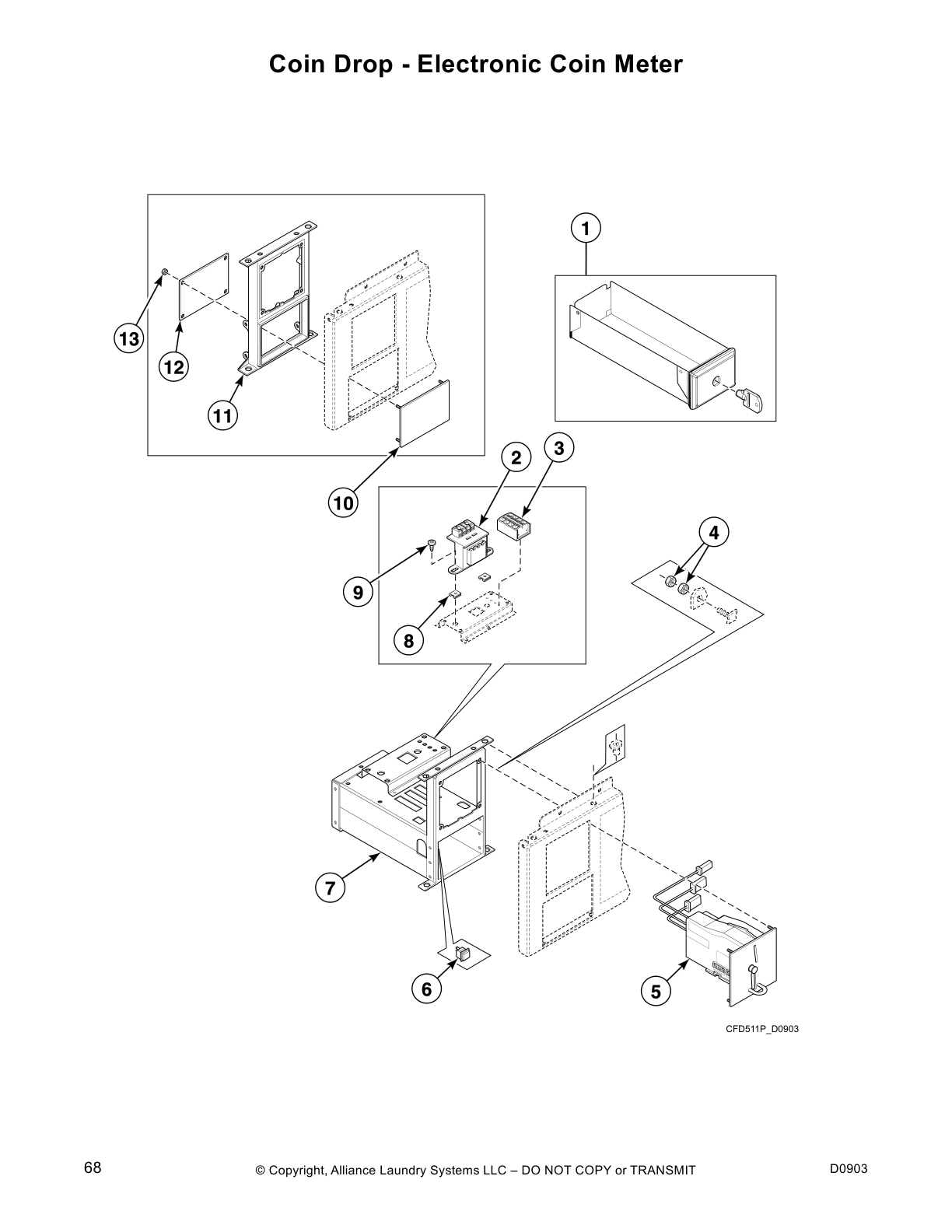 Coin Drop - Electronic Coin Meter

1

13

12

11

10

2

3

4

9

8

7

6

5

CFD511P_D0903

68

© Copyright, Alliance Laundry Systems LLC – DO NOT COPY or TRANSMIT

D0903