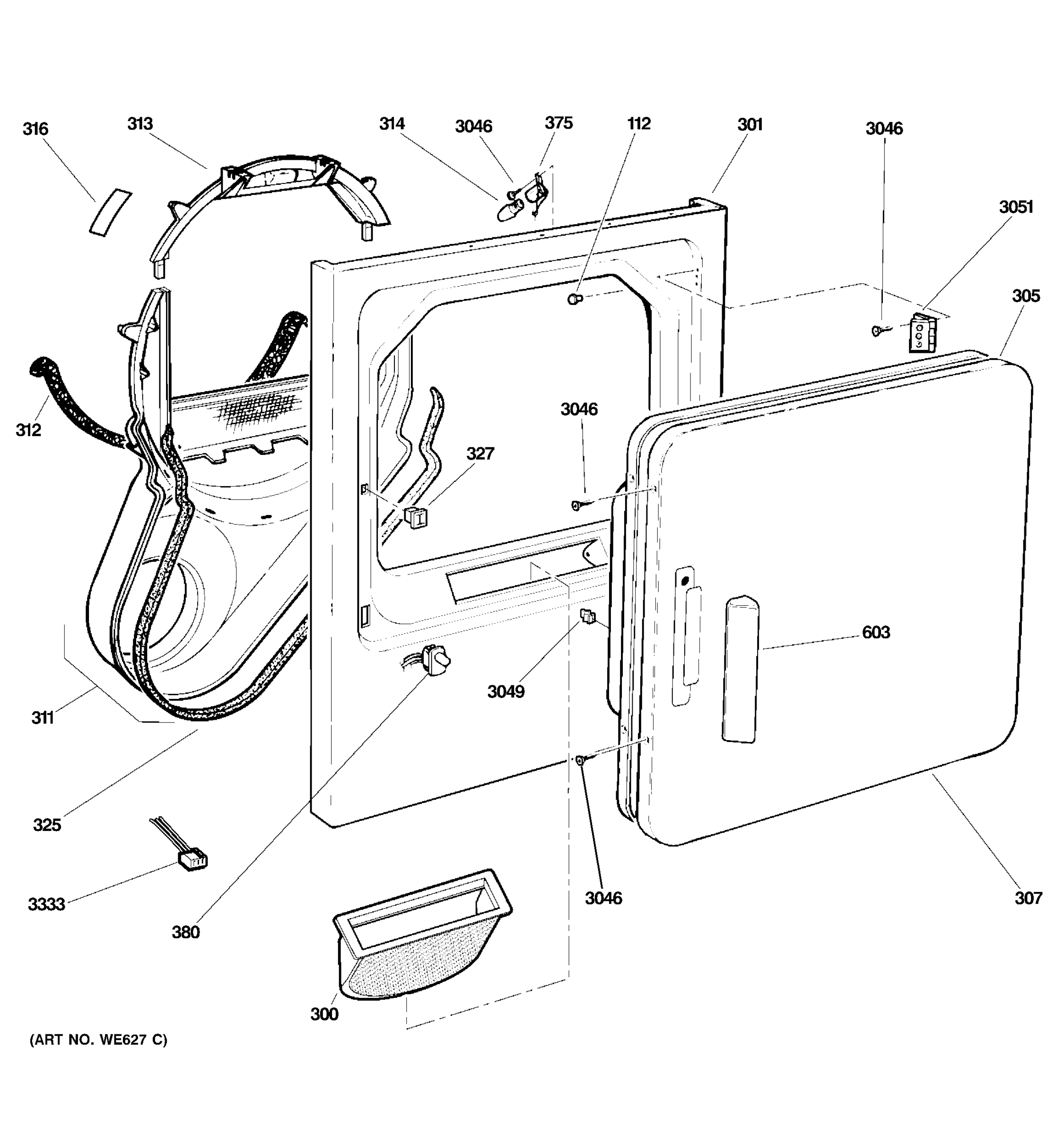 316
313
314
3046
375
112
301
3046
3051
305
312
3046
327
603
3049
311
325
3333
380
3046
307
300
(ART NO. WE627 C)