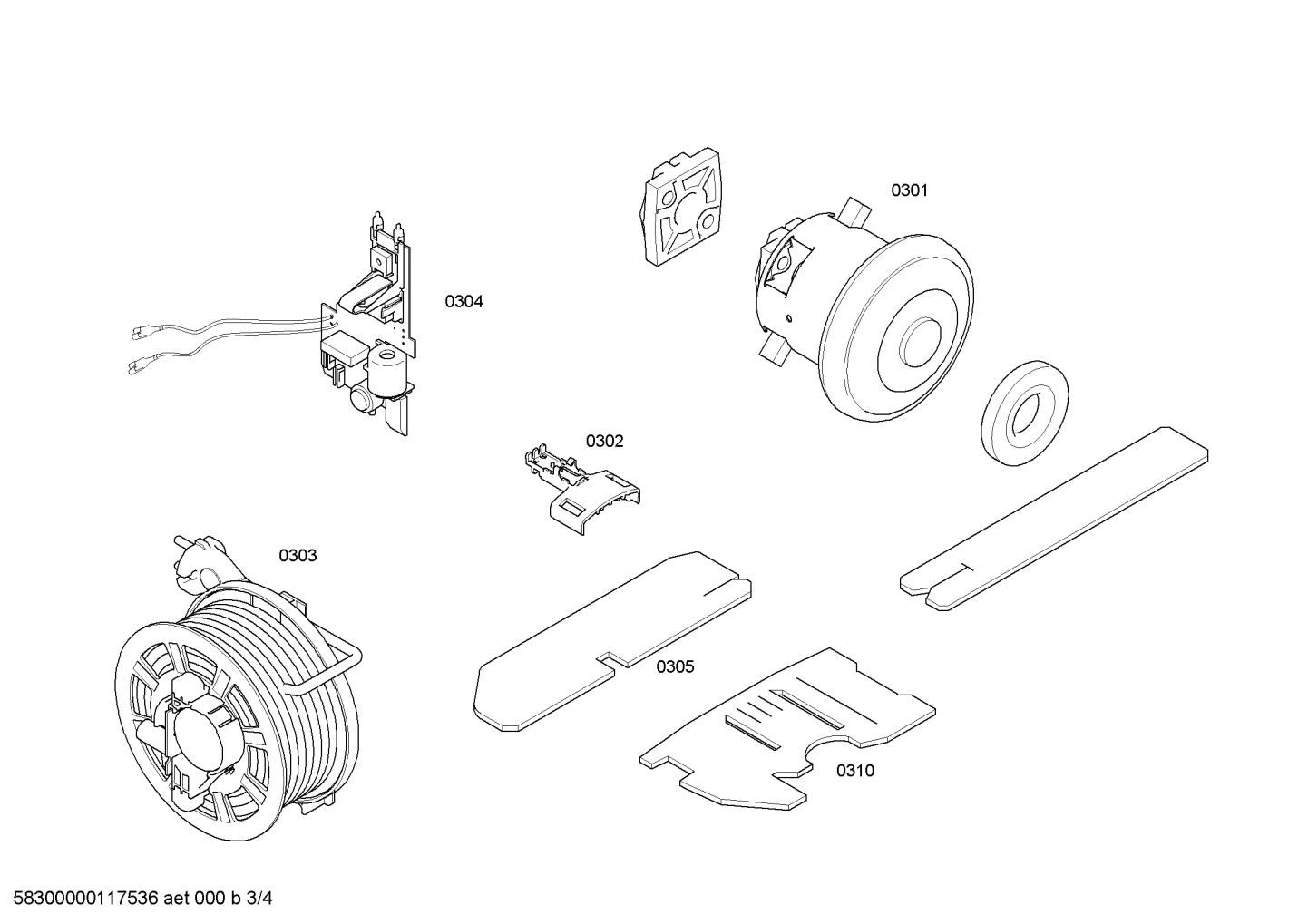 0301

0304

0302

0303

0305

0310

58300000117536 aet 000 b 3/4