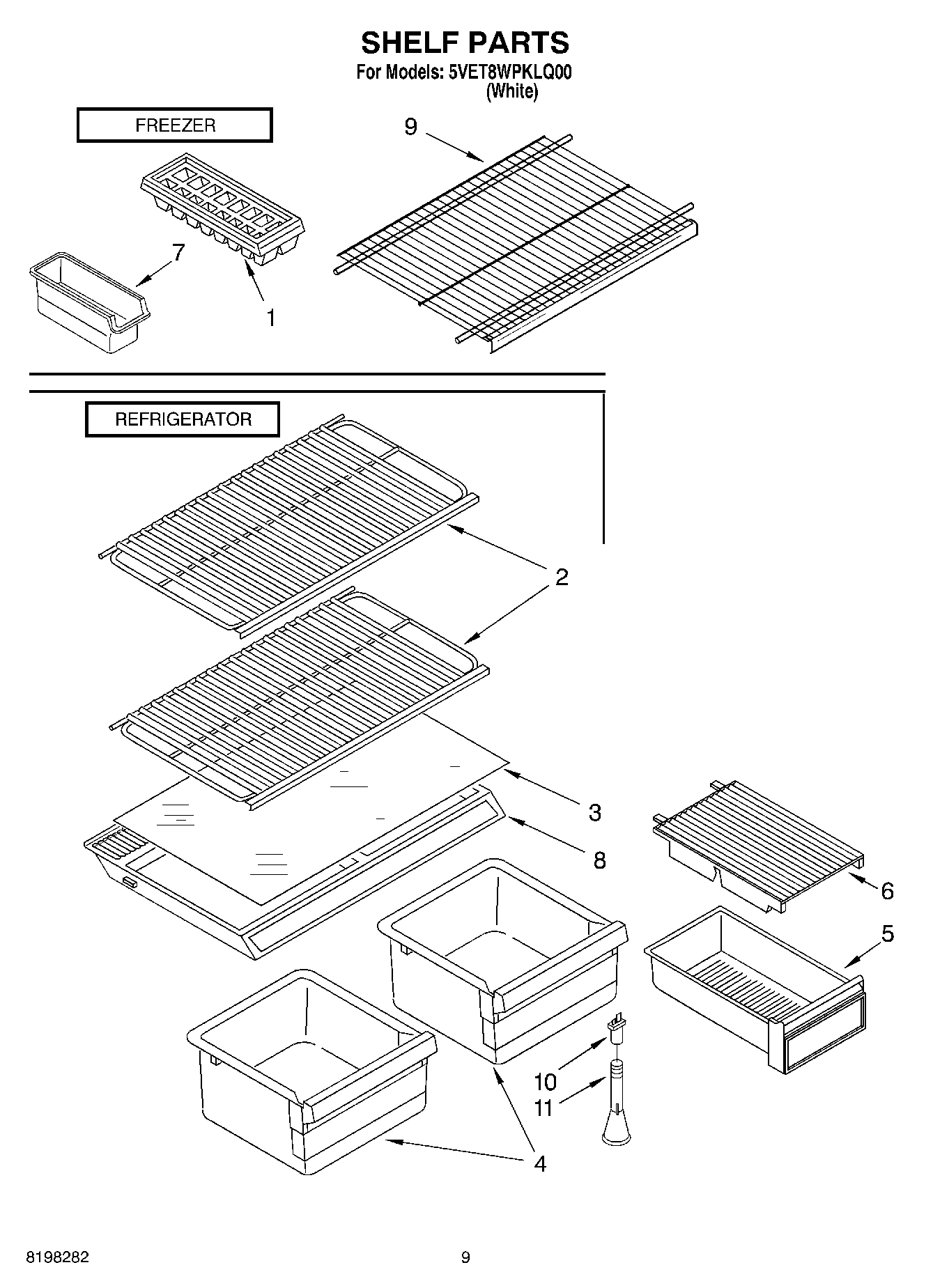 SHELF PARTS

For Models: 5VET8WPKLQ00 (White)

FREEZER

9

7

1

REFRIGERATOR

2

3

8

6

5

10

11

4

8198282

9