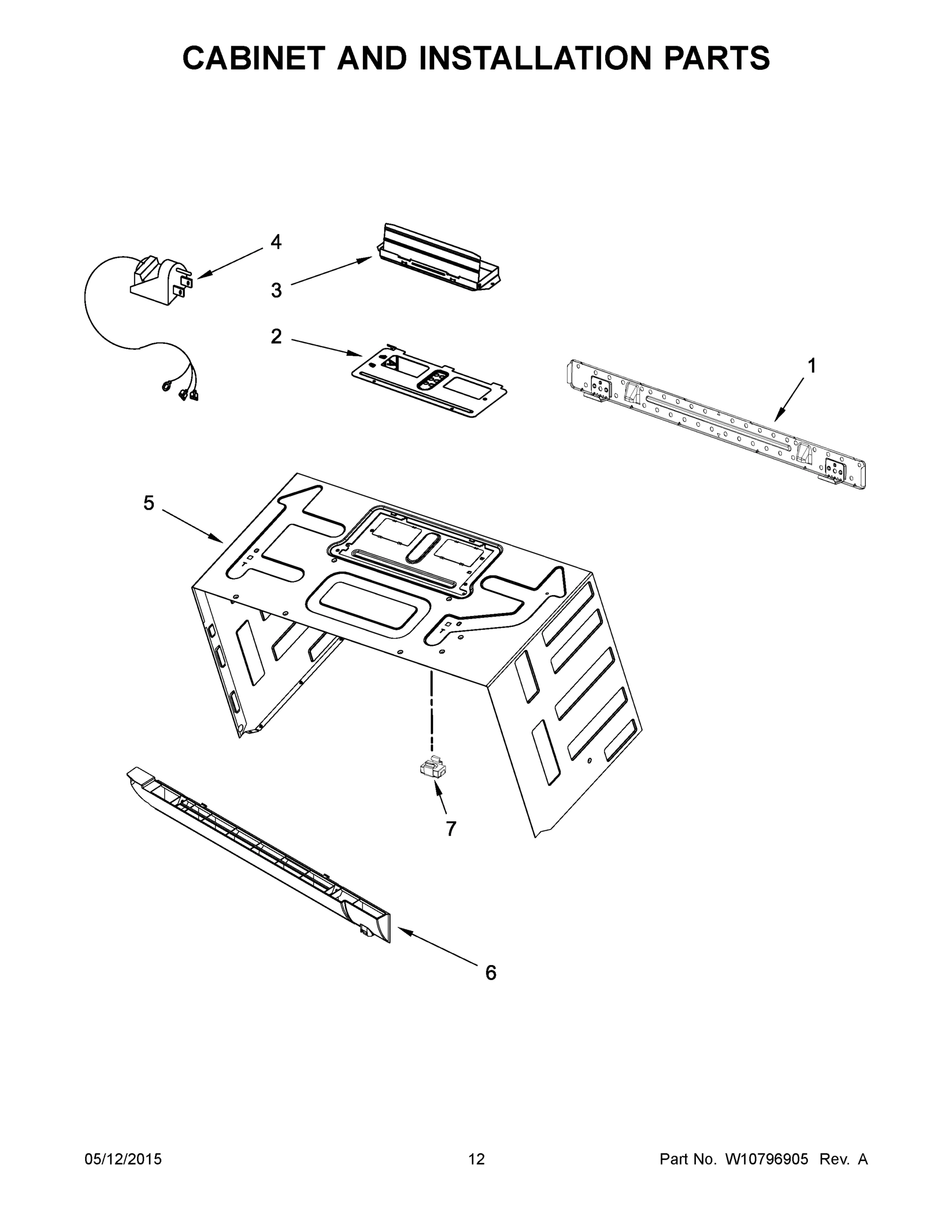 CABINET AND INSTALLATION PARTS

4

3

2

1

5

7

6

05/12/2015

12

Part No. W10796905 Rev. A