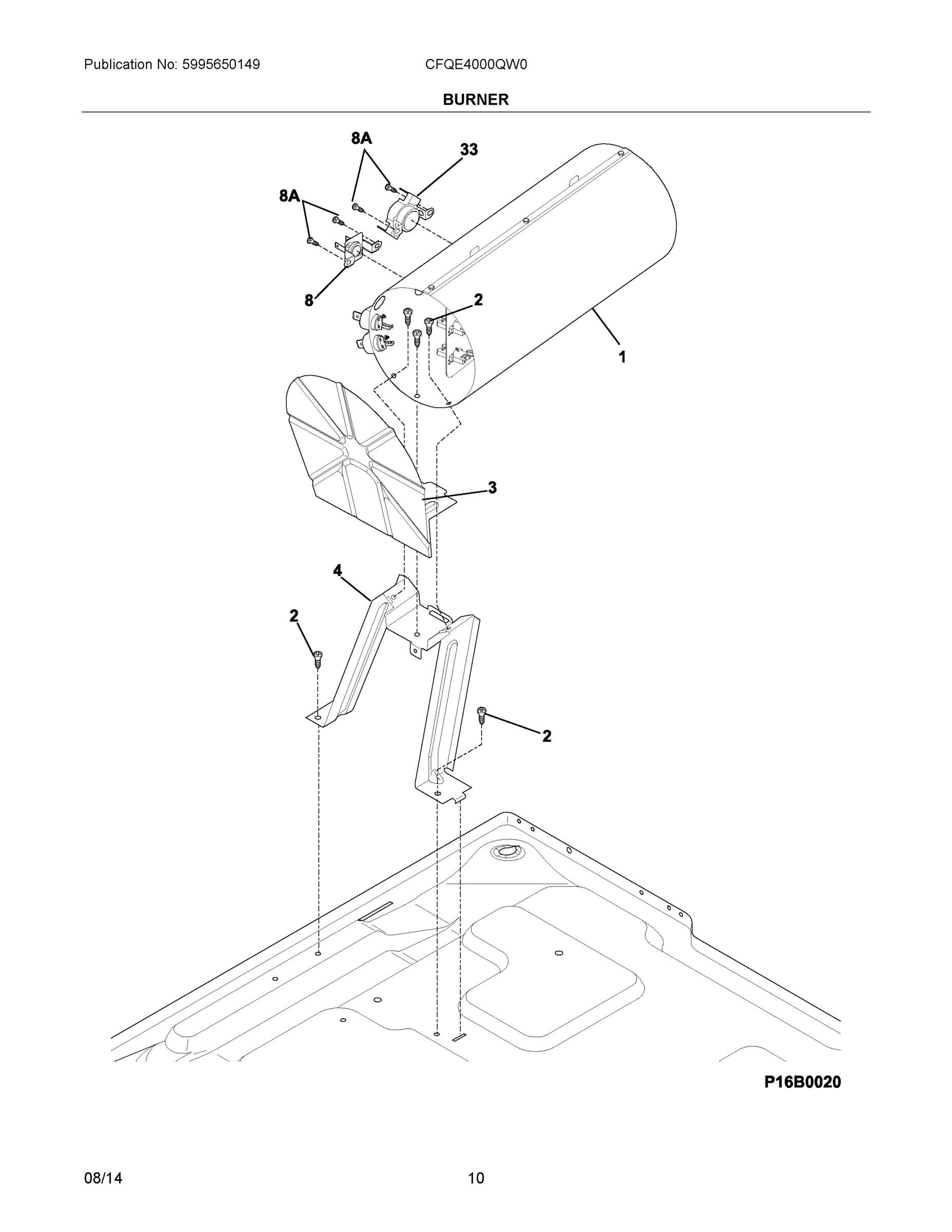 Publication No: 5995650149
CFQE4000QW0

BURNER

8A
33
8A
8
2
1
3
4
2
2

P16B0020

08/14
10