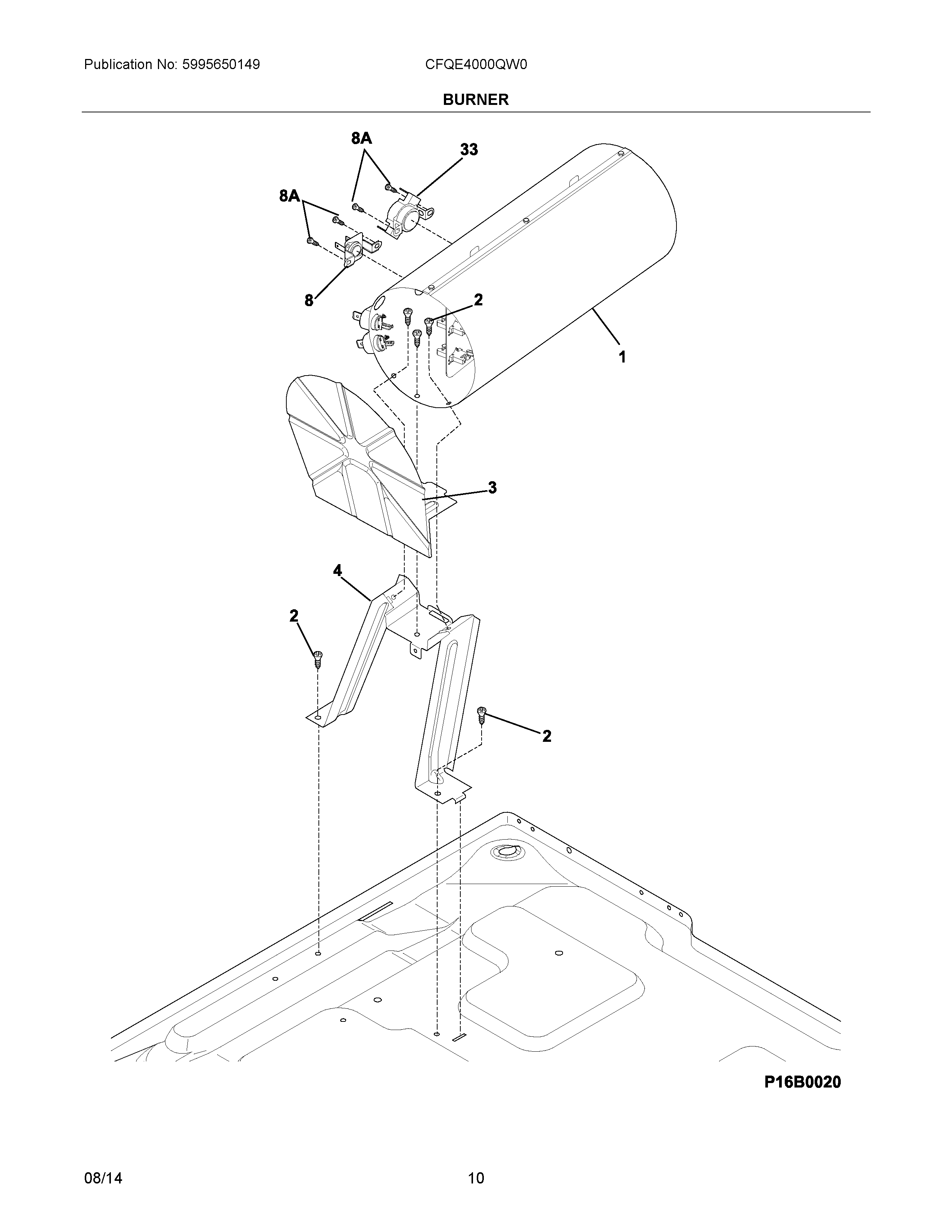 Publication No: 5995650149

CFQE4000QW0

BURNER

8A

33

8A

8

2

1

3

4

2

2

P16B0020

08/14

10