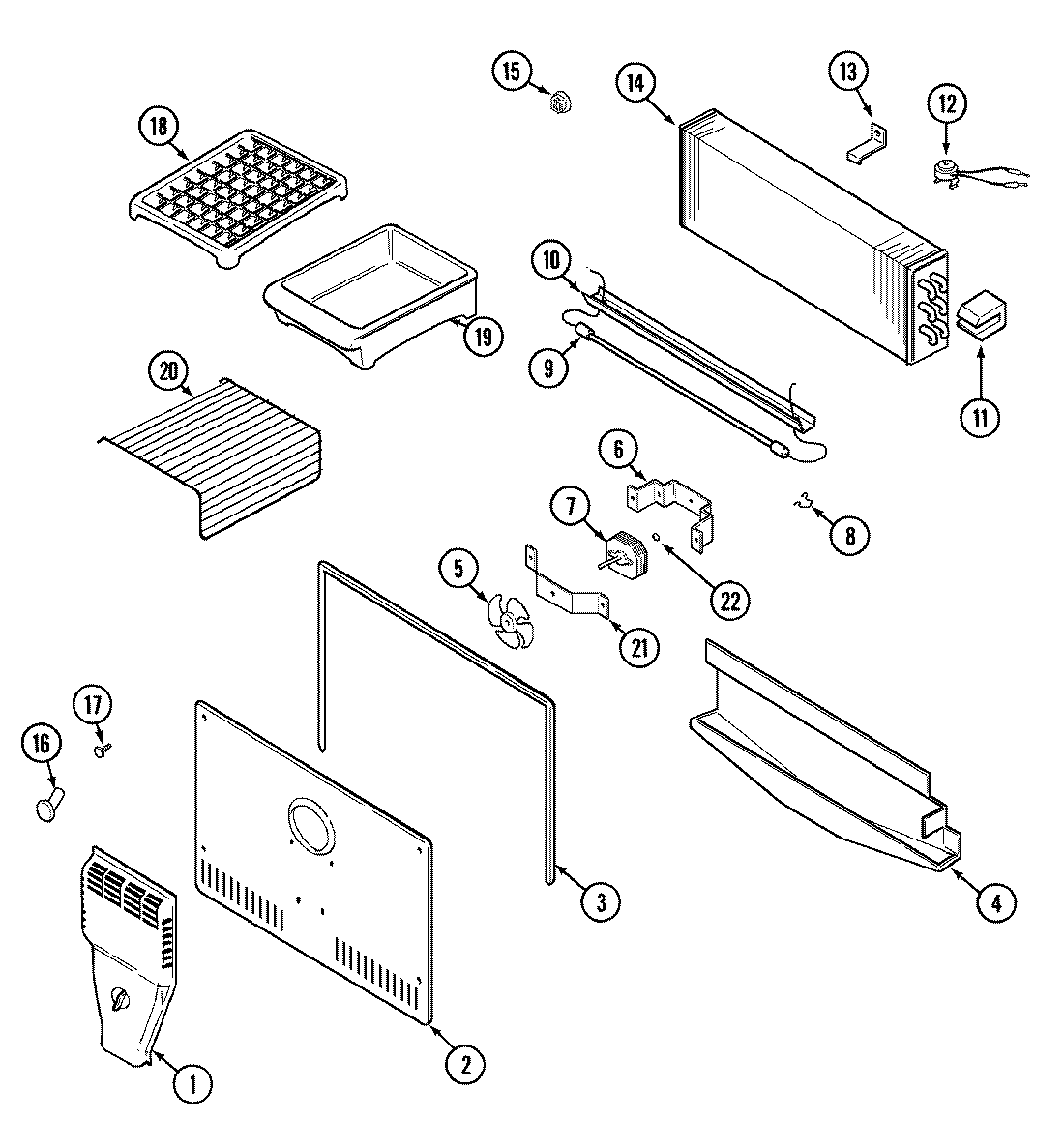 15
14
13
12
18
10
19
9
11
20
6
7
8
5
22
21
17
16
3
4
2
1