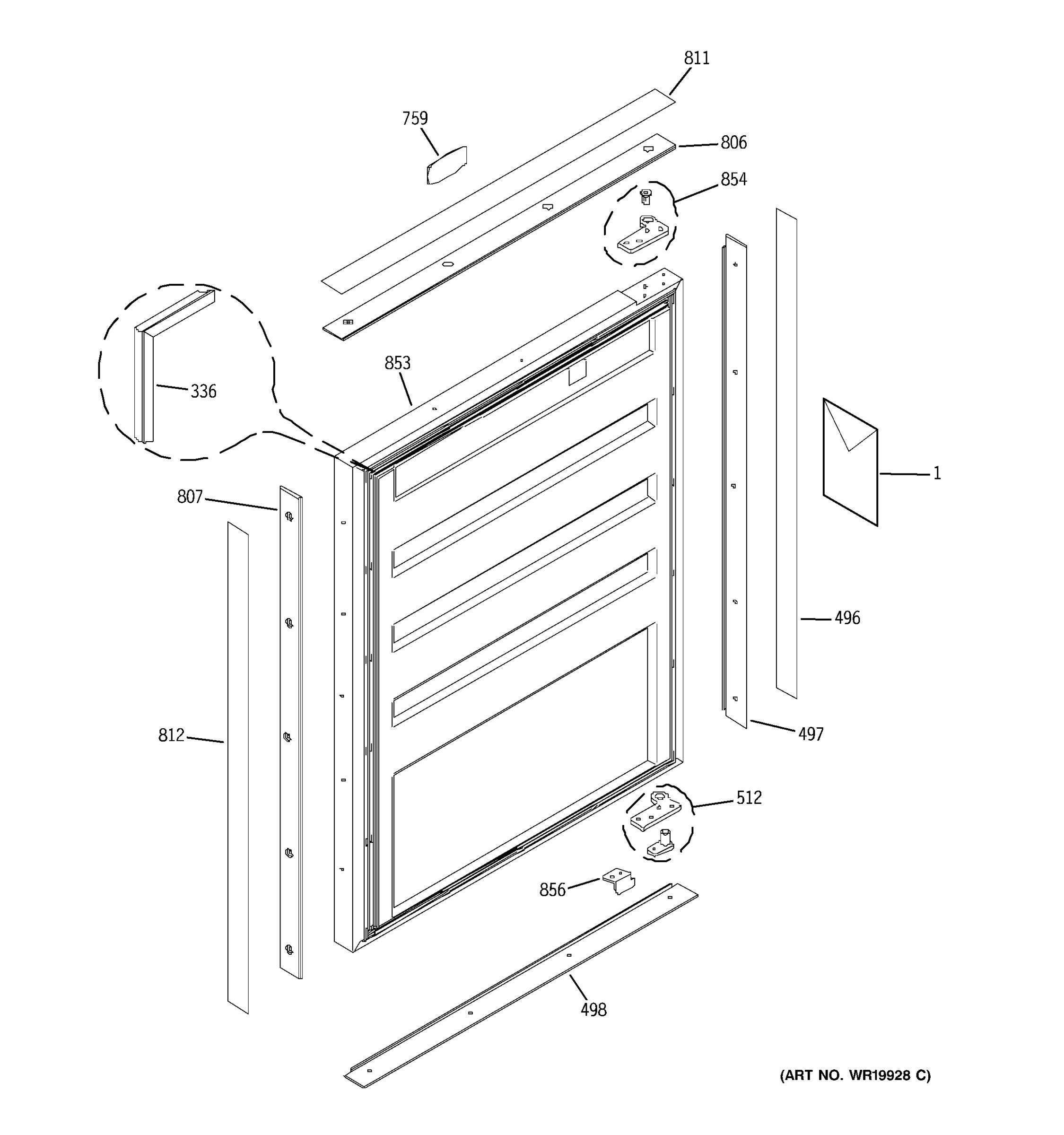 811
759
806
854
853
336
1
807
496
812
497
512
856
498
(ART NO. WR19928 C)