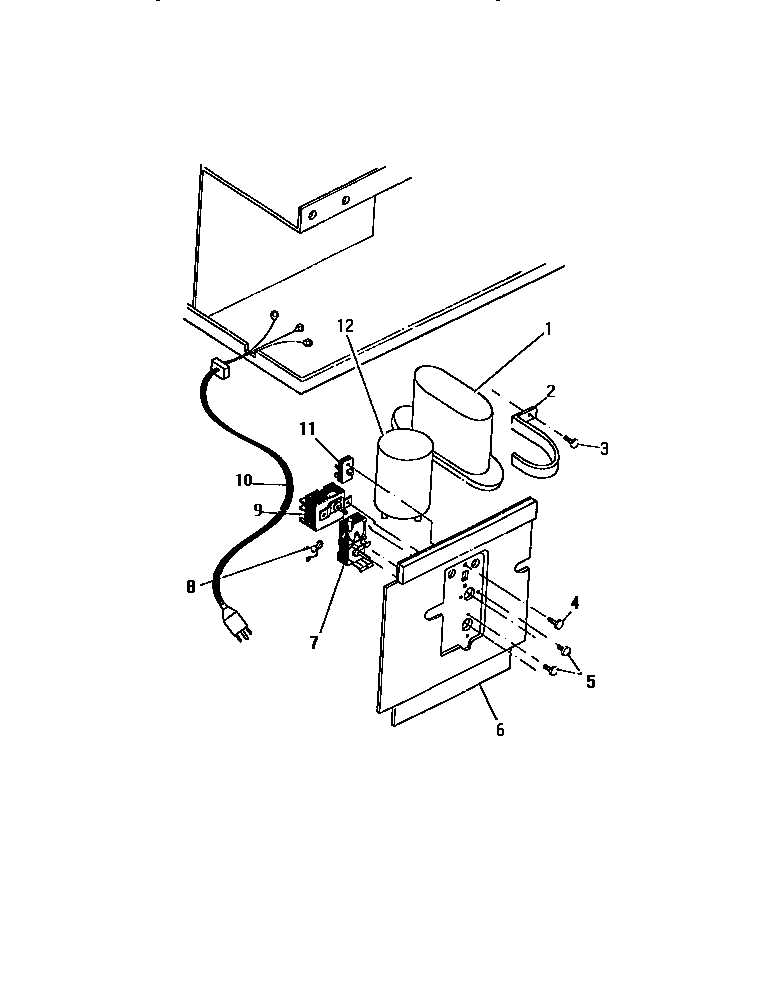 12
1
2
3
11
10
9
8
7
4
5
6