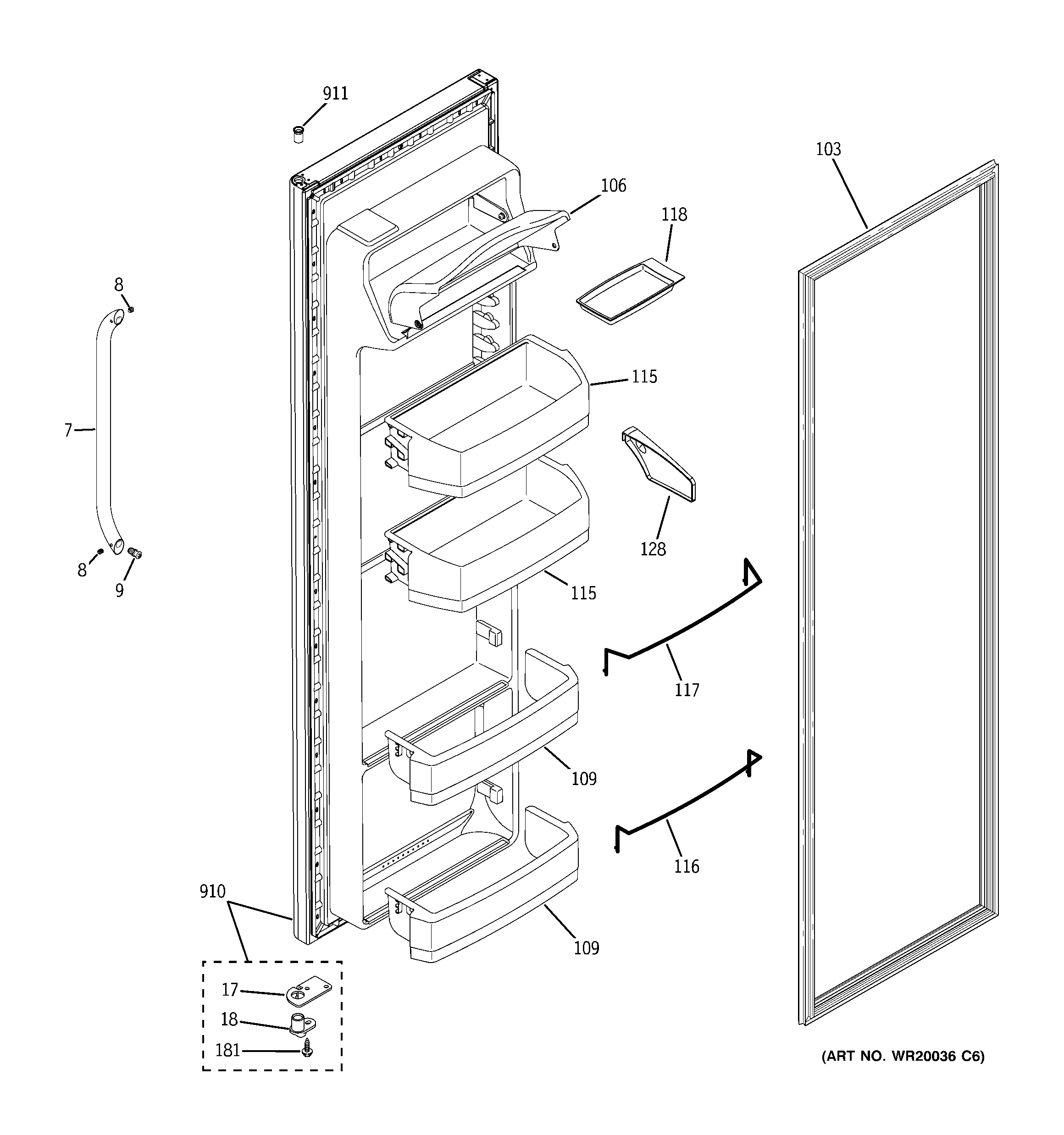 911

103

106

118

8

115

7

128

8

9

115

117

109

116

910

109

17

18

181

(ART NO. WR20036 C6)