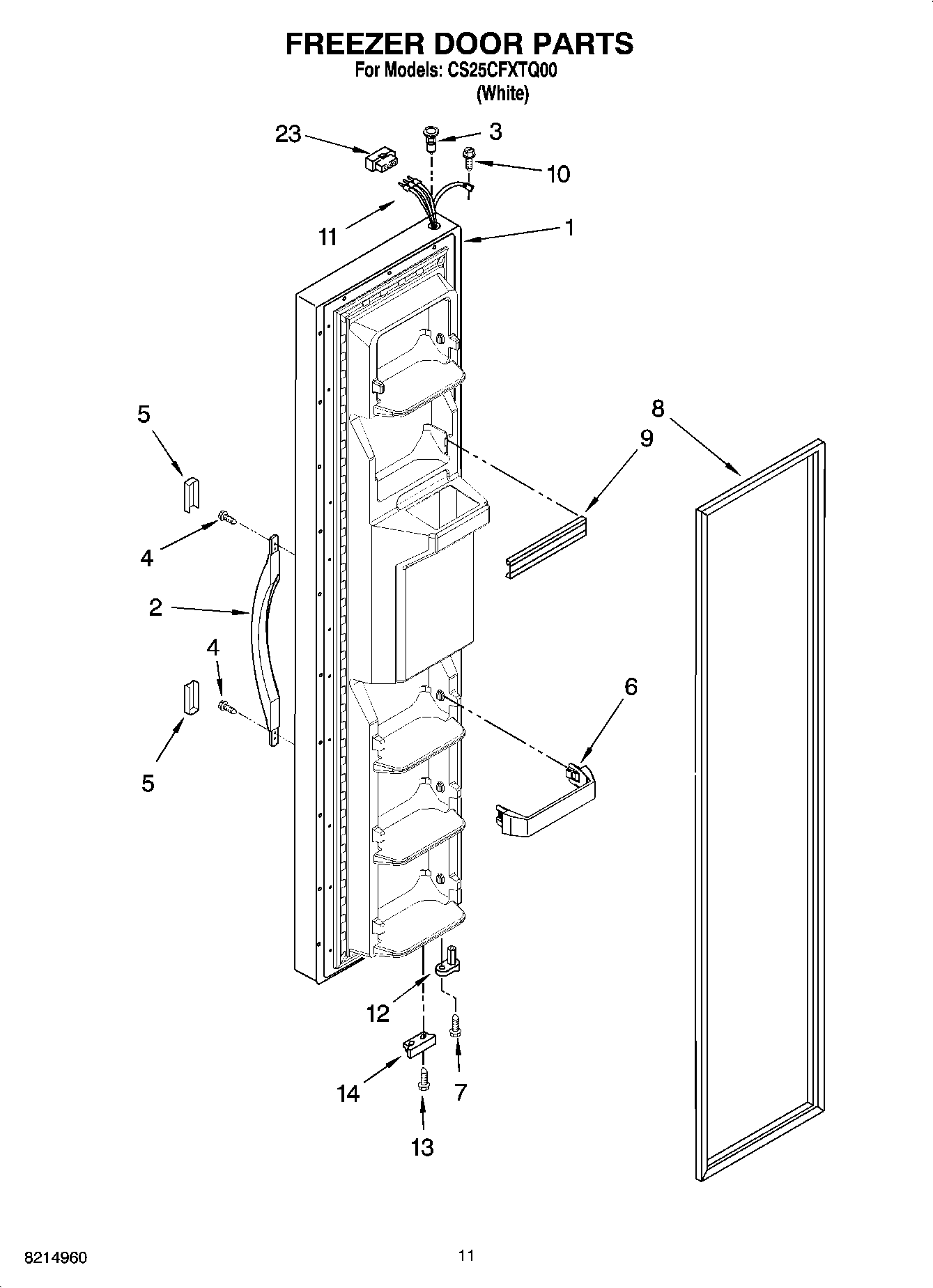 FREEZER DOOR PARTS
For Models: CS25CFXTQ00
(White)

23
3
10
11
1
5
8
9
4
2
4
6
5
12
14
7
13

8214960
11