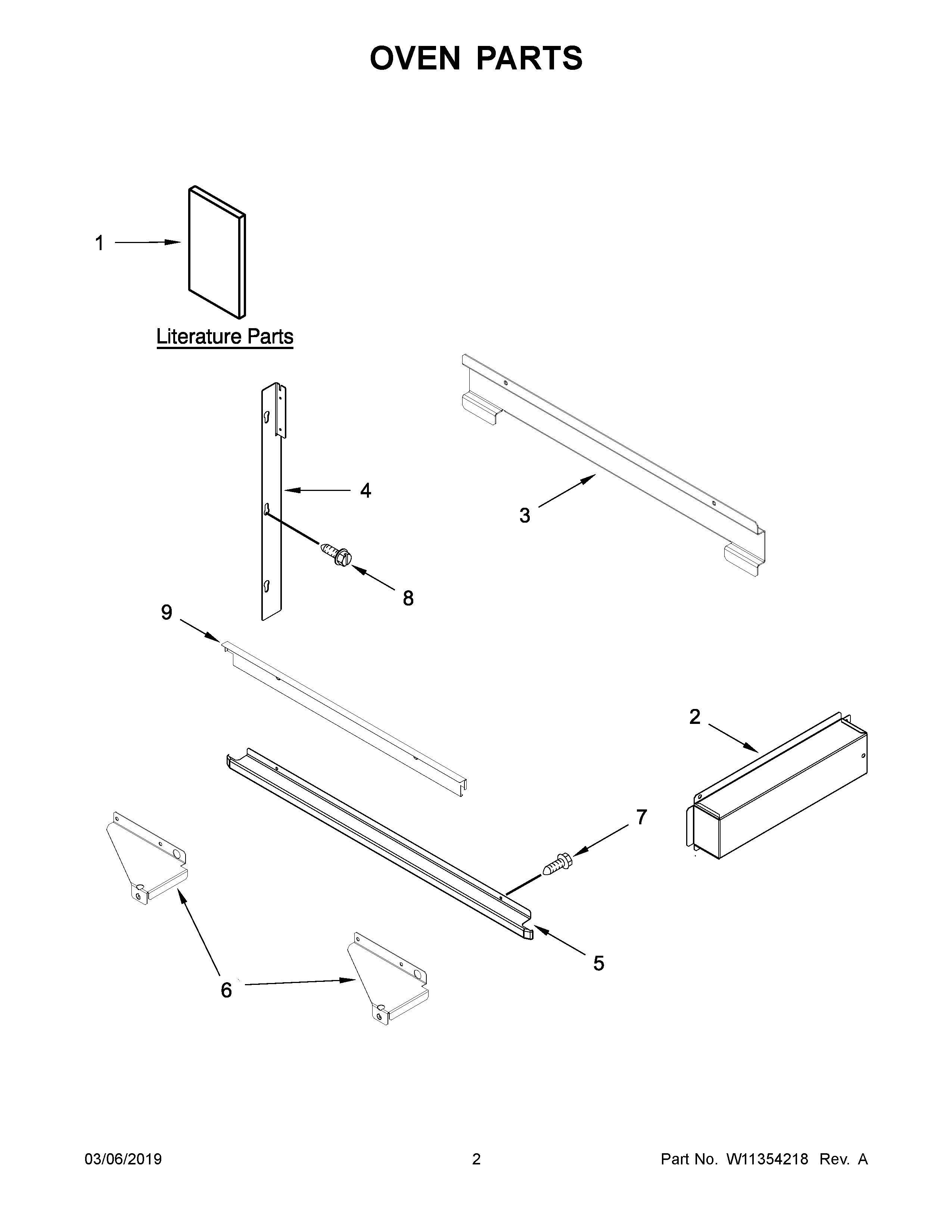 OVEN PARTS

1

Literature Parts

4

3

8

9

2

7

5

6

03/06/2019 2 Part No. W11354218 Rev. A