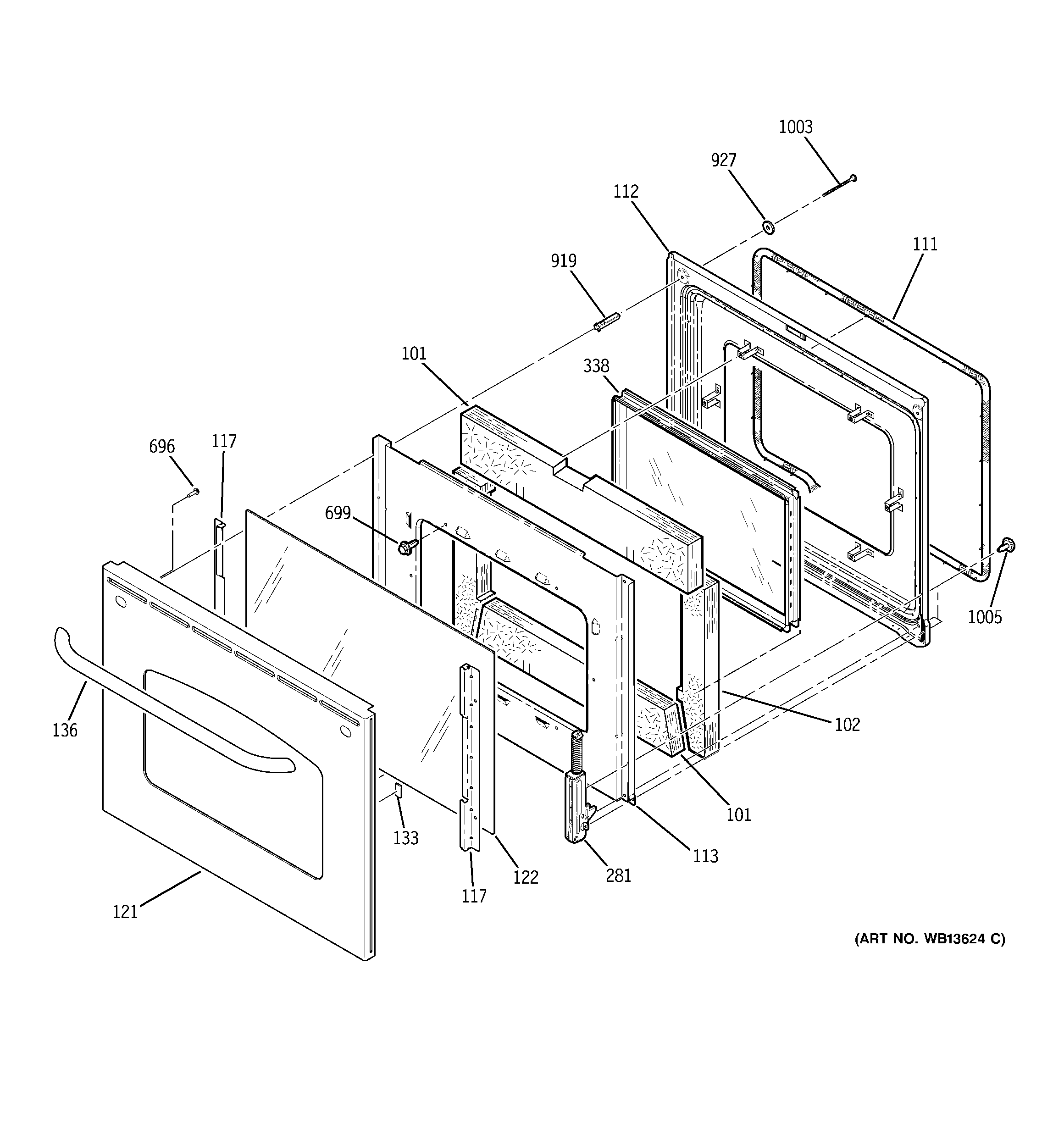 1003
927
112
111
919
101
338
696
117
699
1005
136
102
101
133
113
122
281
117
121
(ART NO. WB13624 C)