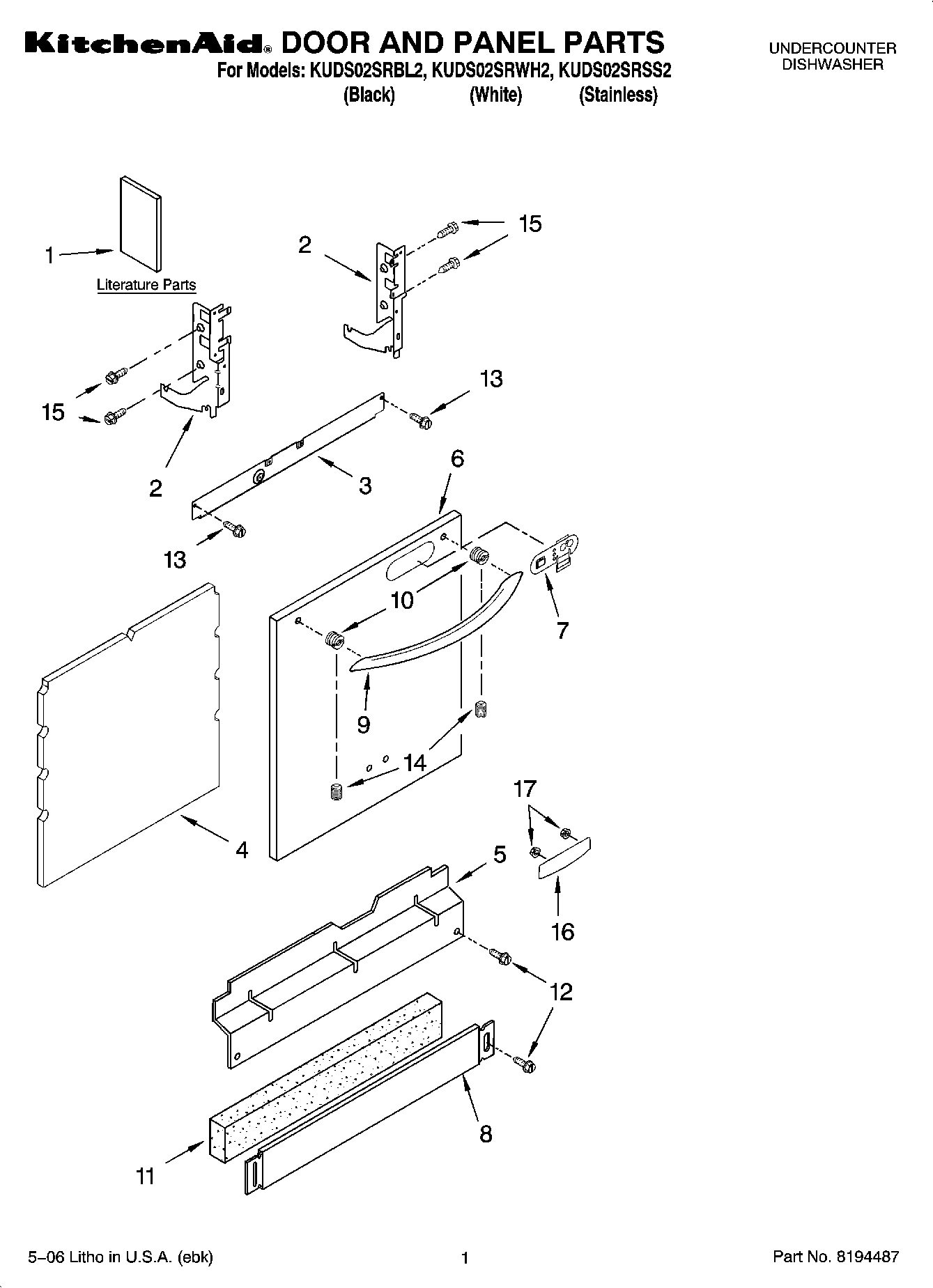 KitchenAid® DOOR AND PANEL PARTS

UNDERCOUNTER DISHWASHER

For Models: KUDS02SRBL2, KUDS02SRWH2, KUDS02SRSS2
(Black) (White) (Stainless)

1
Literature Parts
2
15
15
2
13
3
13
6
10
7
9
14
4
17
5
16
12
8
11

5–06 Litho in U.S.A. (ebk)

1

Part No. 8194487