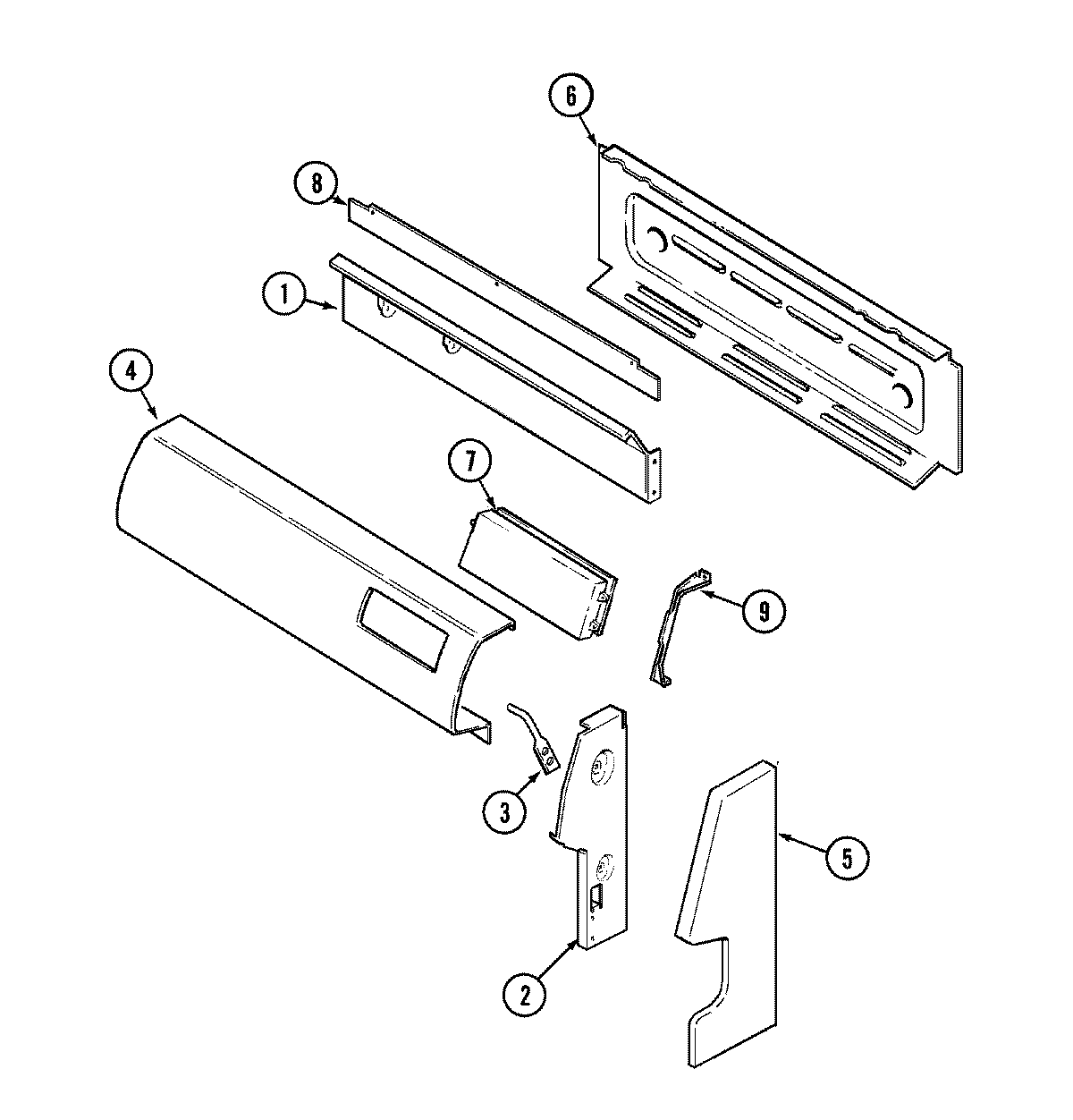 6
8
1
4
7
9
3
5
2