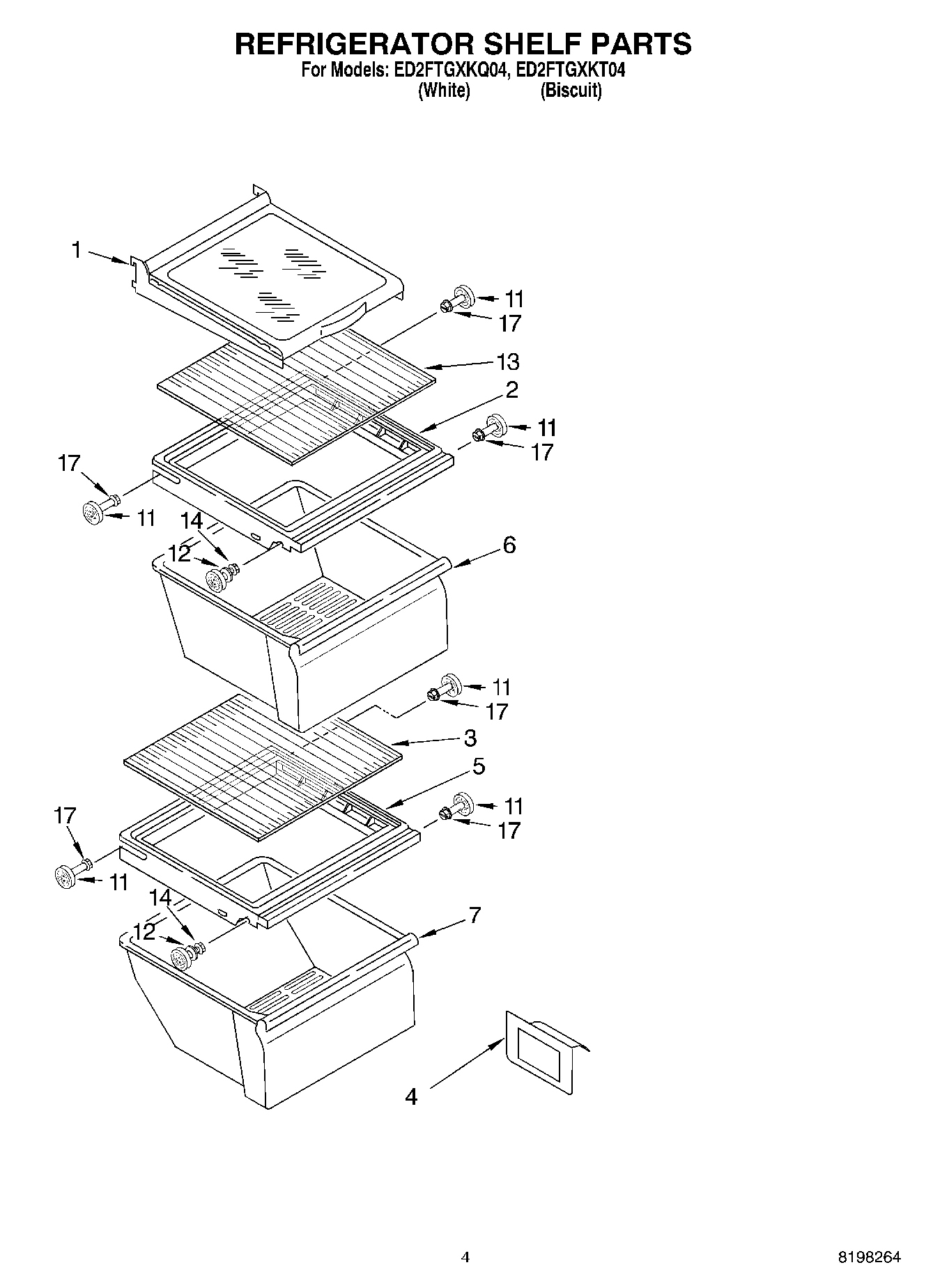 REFRIGERATOR SHELF PARTS
For Models: ED2FTGXKQ04, ED2FTGXKT04
(White) (Biscuit)

1
11
17
13
2
11
17
17
11
14
12
6
11
17
3
5
11
17
17
11
14
12
7
4

4
8198264