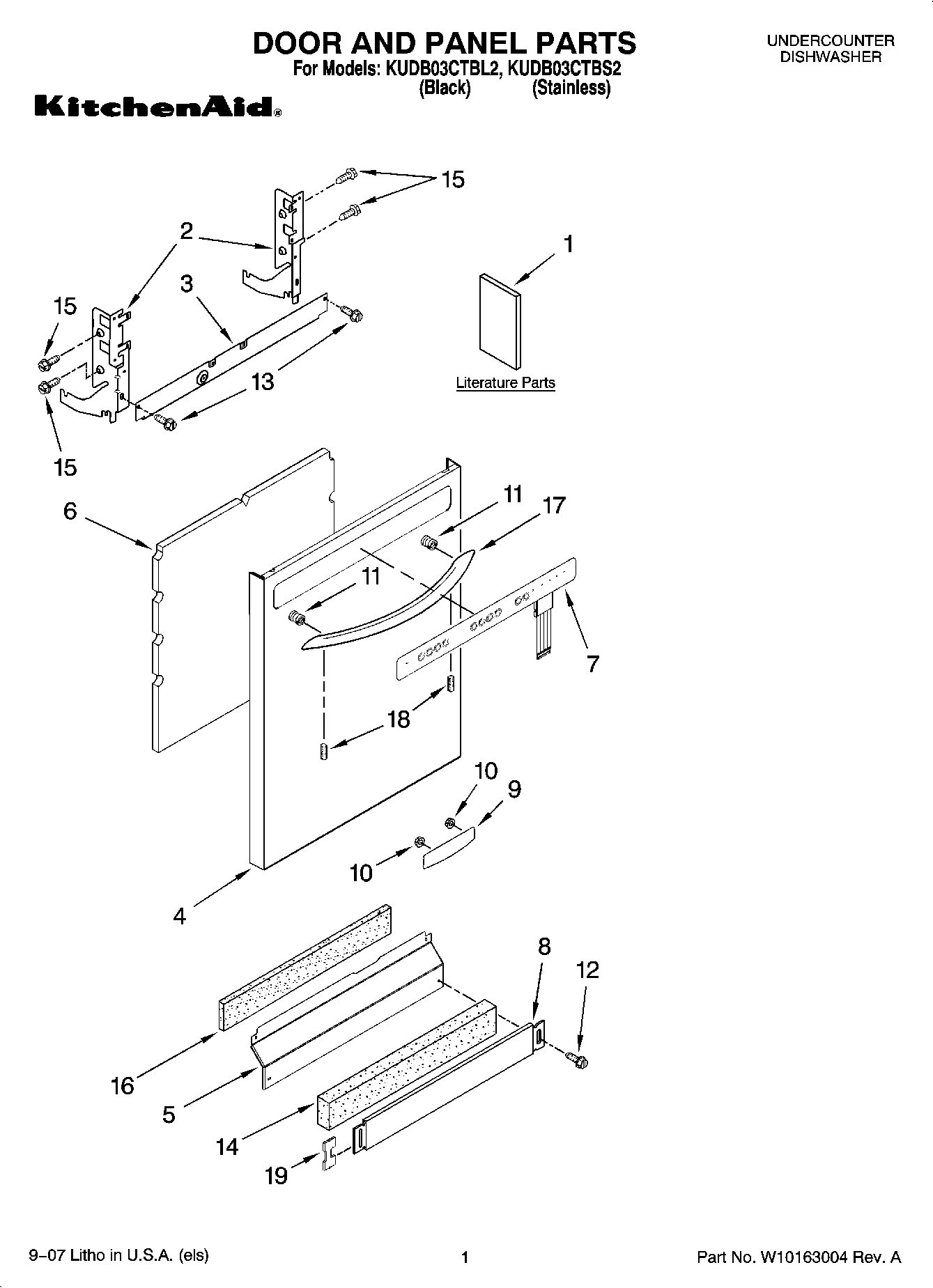 DOOR AND PANEL PARTS
For Models: KUDB03CTBL2, KUDB03CTBS2
(Black) (Stainless)

UNDERCOUNTER
DISHWASHER

KitchenAid®

15
2
1
3
15
13
Literature Parts
15
6
11
17
11
7
18
10
9
10
4
8
12
16
5
14
19

9–07 Litho in U.S.A. (els)

1

Part No. W10163004 Rev. A