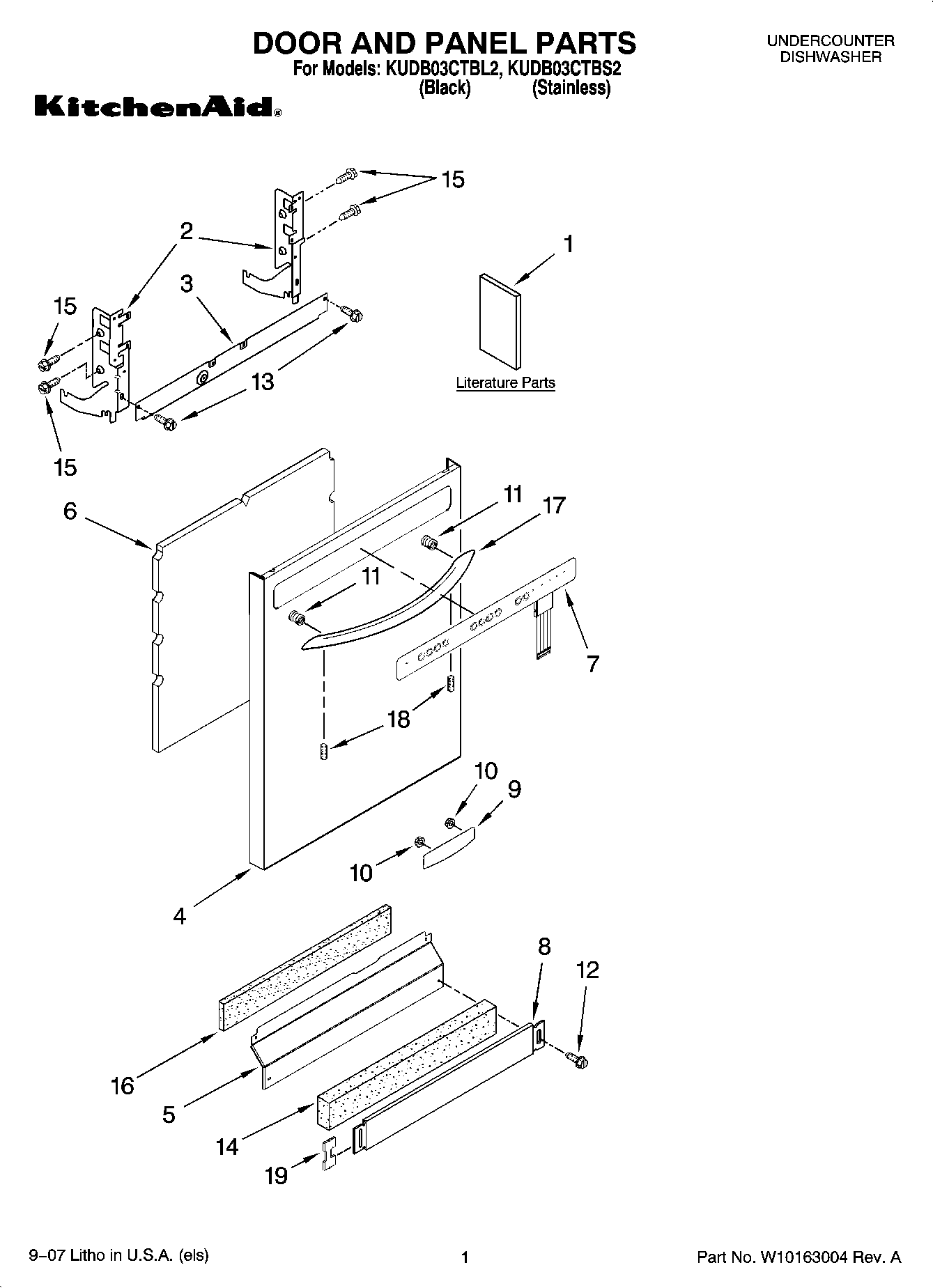 DOOR AND PANEL PARTS
For Models: KUDB03CTBL2, KUDB03CTBS2
(Black) (Stainless)

UNDERCOUNTER DISHWASHER

KitchenAid®

15
2
1
3
15
13
Literature Parts
15
6
11
17
11
7
18
10
9
10
4
8
12
16
5
14
19

9–07 Litho in U.S.A. (els)
1
Part No. W10163004 Rev. A