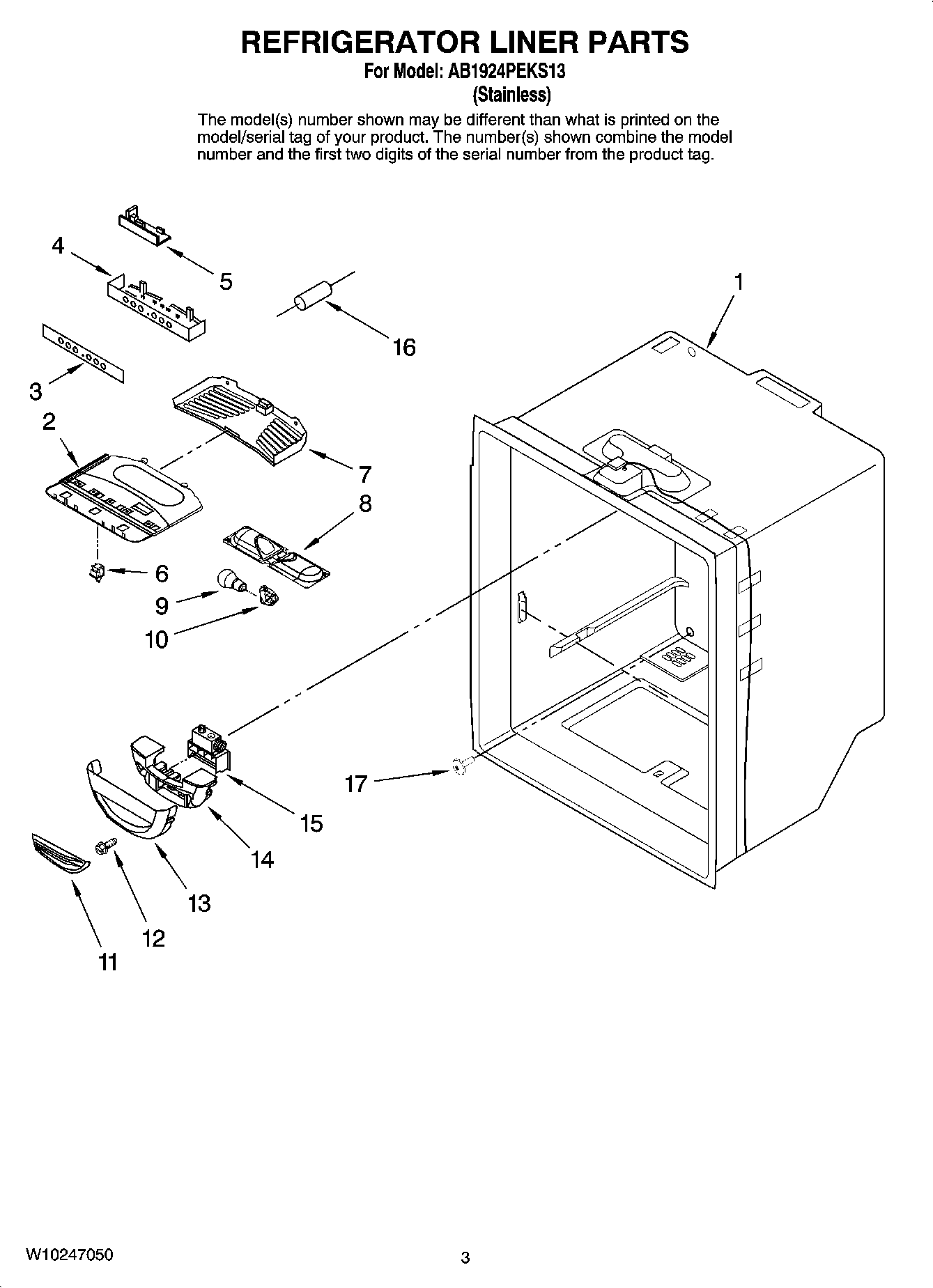 REFRIGERATOR LINER PARTS

For Model: AB1924PEKS13
(Stainless)

The model(s) number shown may be different than what is printed on the model/serial tag of your product. The number(s) shown combine the model number and the first two digits of the serial number from the product tag.

4
5
1
16
3
2
7
8
6
9
10
17
15
14
13
12
11

W10247050

3