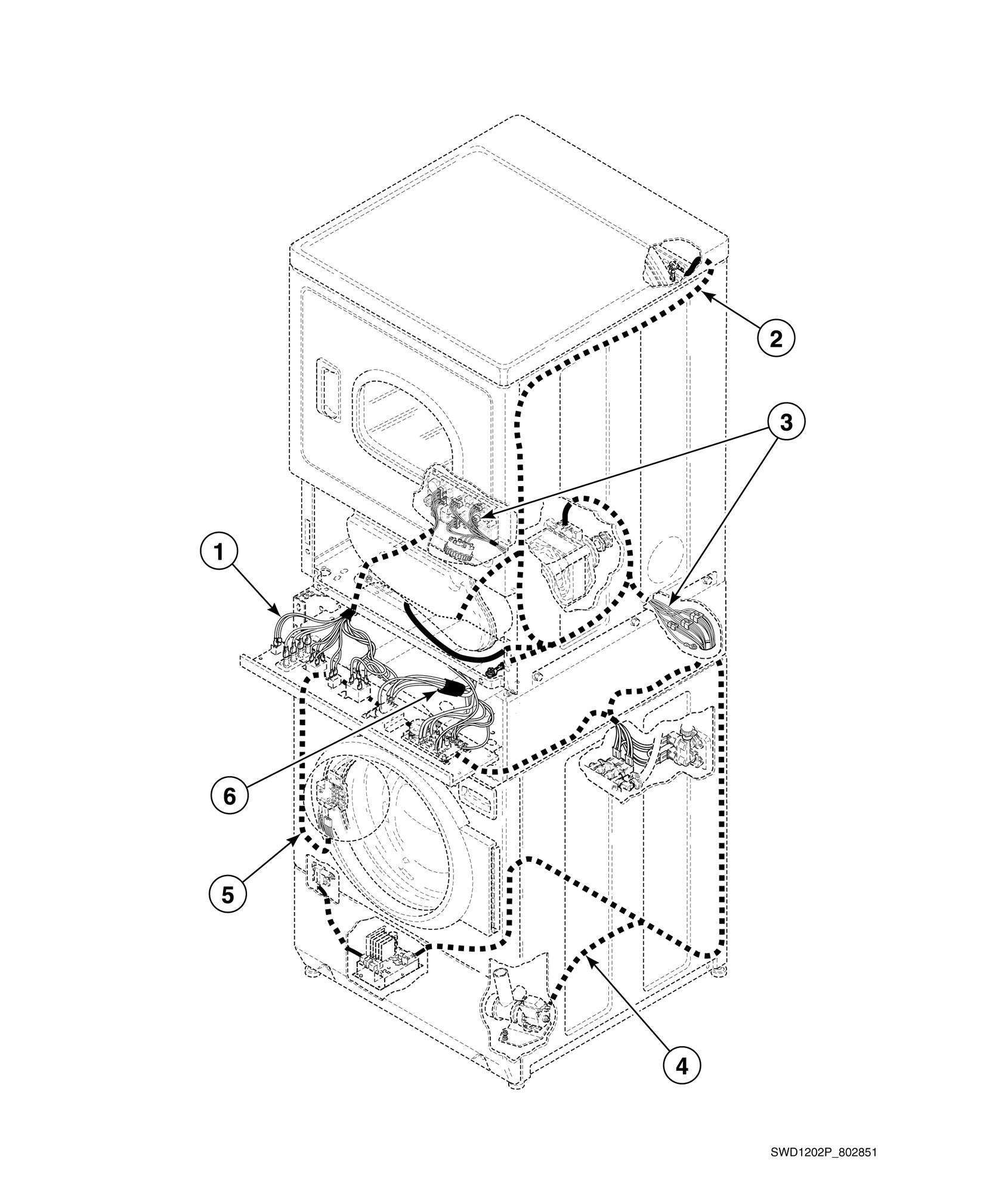 2

3

1

6

5

4

SWD1202P_802851