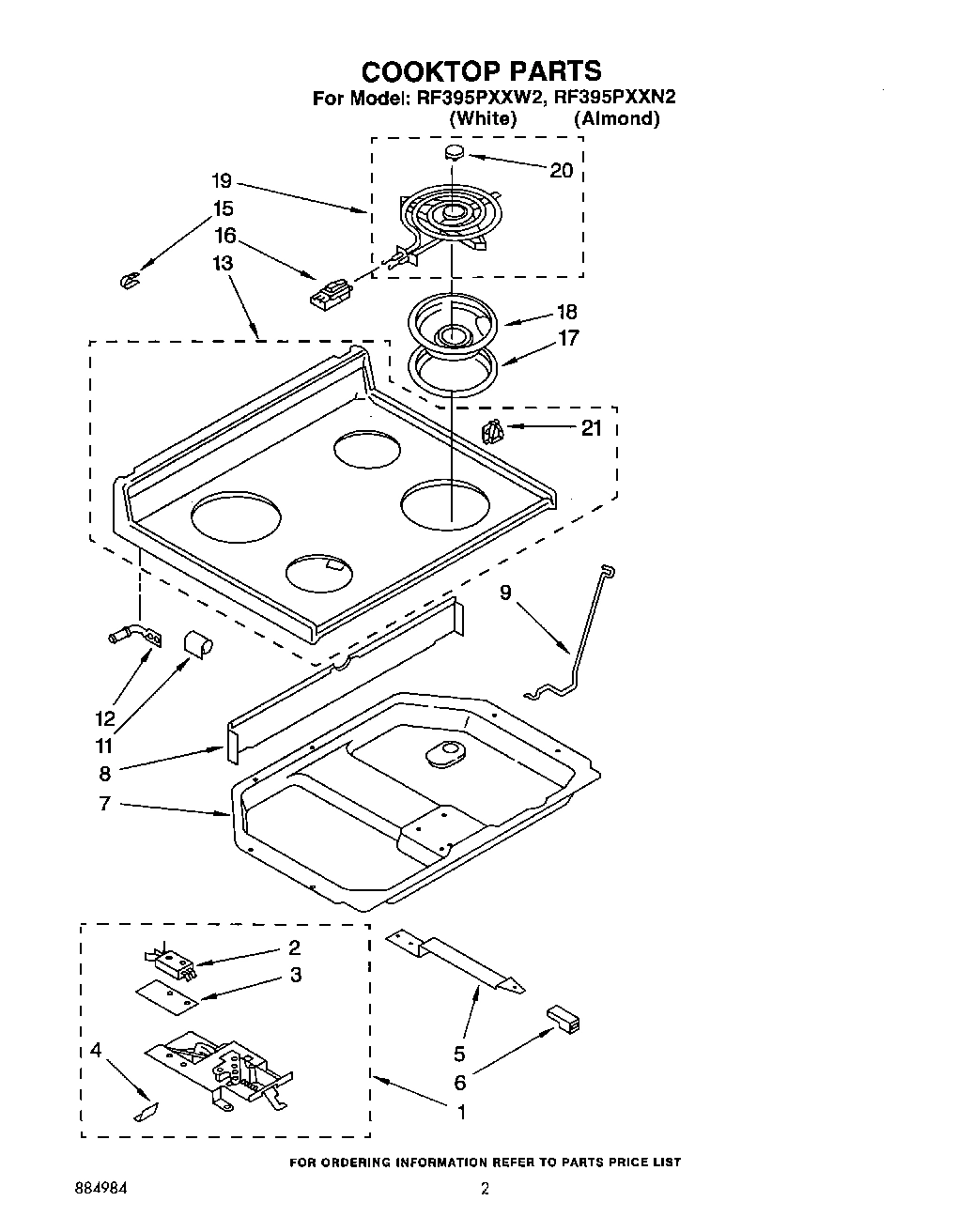 COOKTOP PARTS
For Model: RF395PXXW2, RF395PXXN2
(White) (Almond)

20
19
15
16
13
18
17
21
9
12
11
8
7
2
3
4
5
6
1

FOR ORDERING INFORMATION REFER TO PARTS PRICE LIST

884984

2