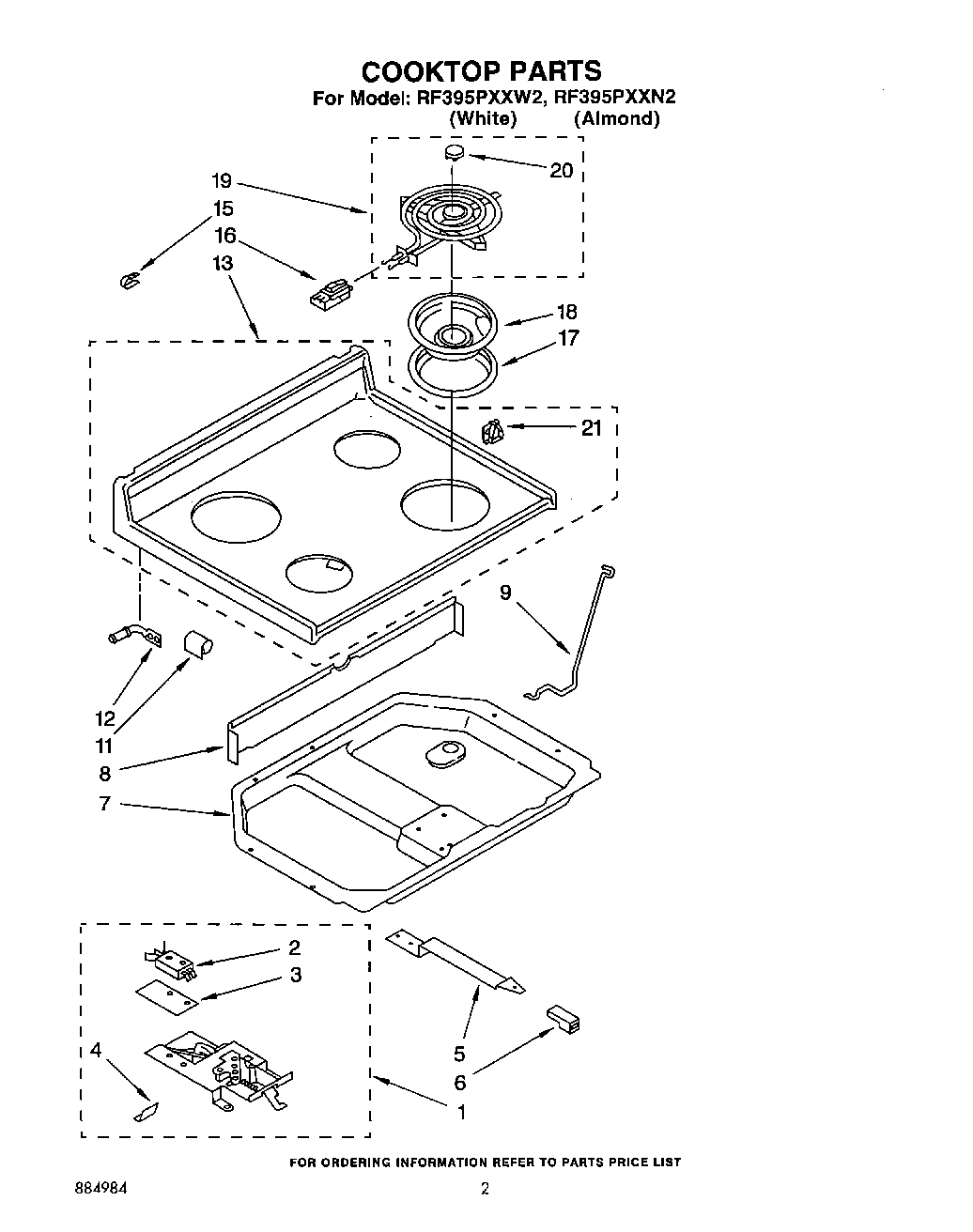 COOKTOP PARTS
For Model: RF395PXXW2, RF395PXXN2
(White) (Almond)

20
19
15
16
13
18
17
21
9
12
11
8
7
2
3
4
5
6
1

FOR ORDERING INFORMATION REFER TO PARTS PRICE LIST

884984

2