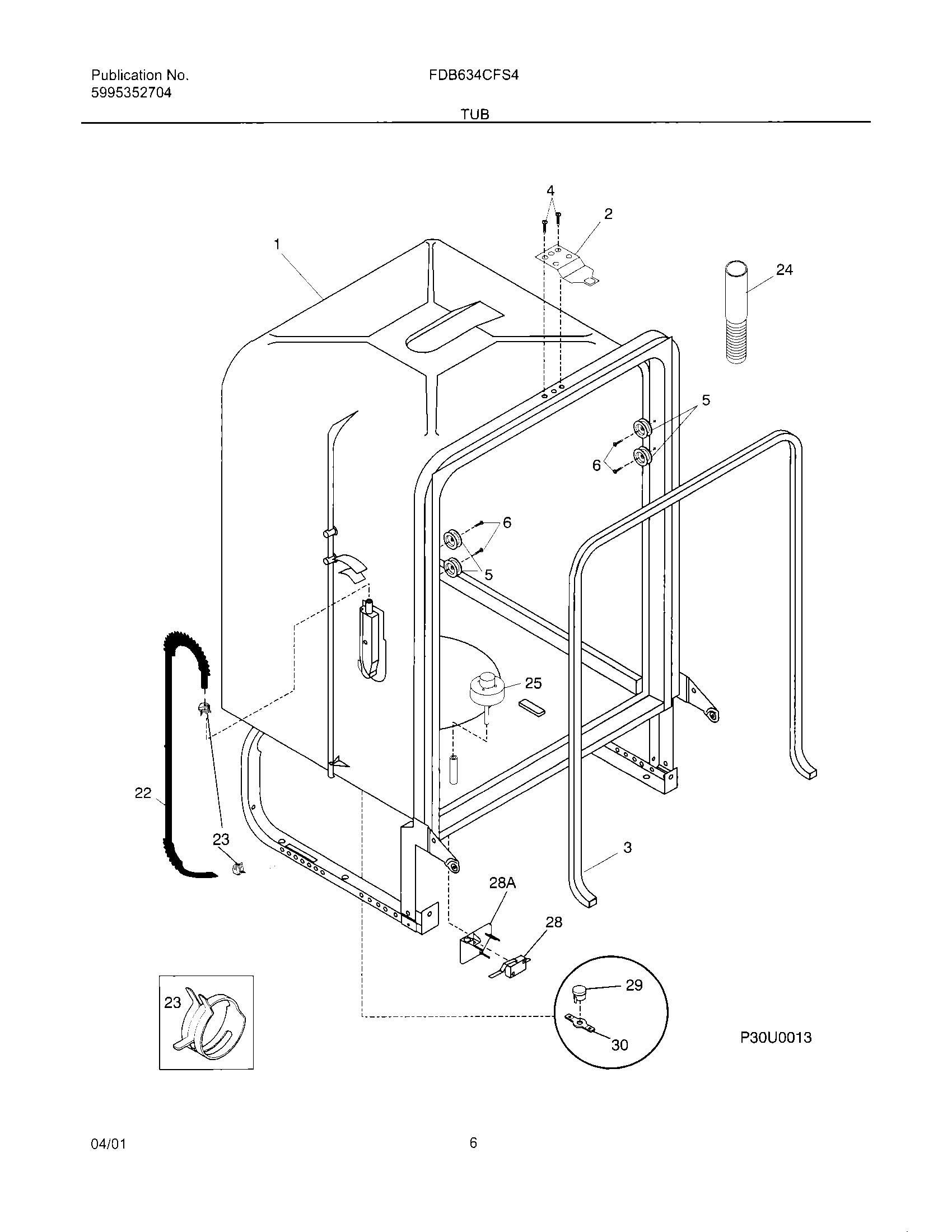 Publication No.
5995352704

FDB634CFS4

TUB

4
2
1
24
5
6
6
5
25
22
23
3
28A
28
23
29
30
P30U0013

04/01

6