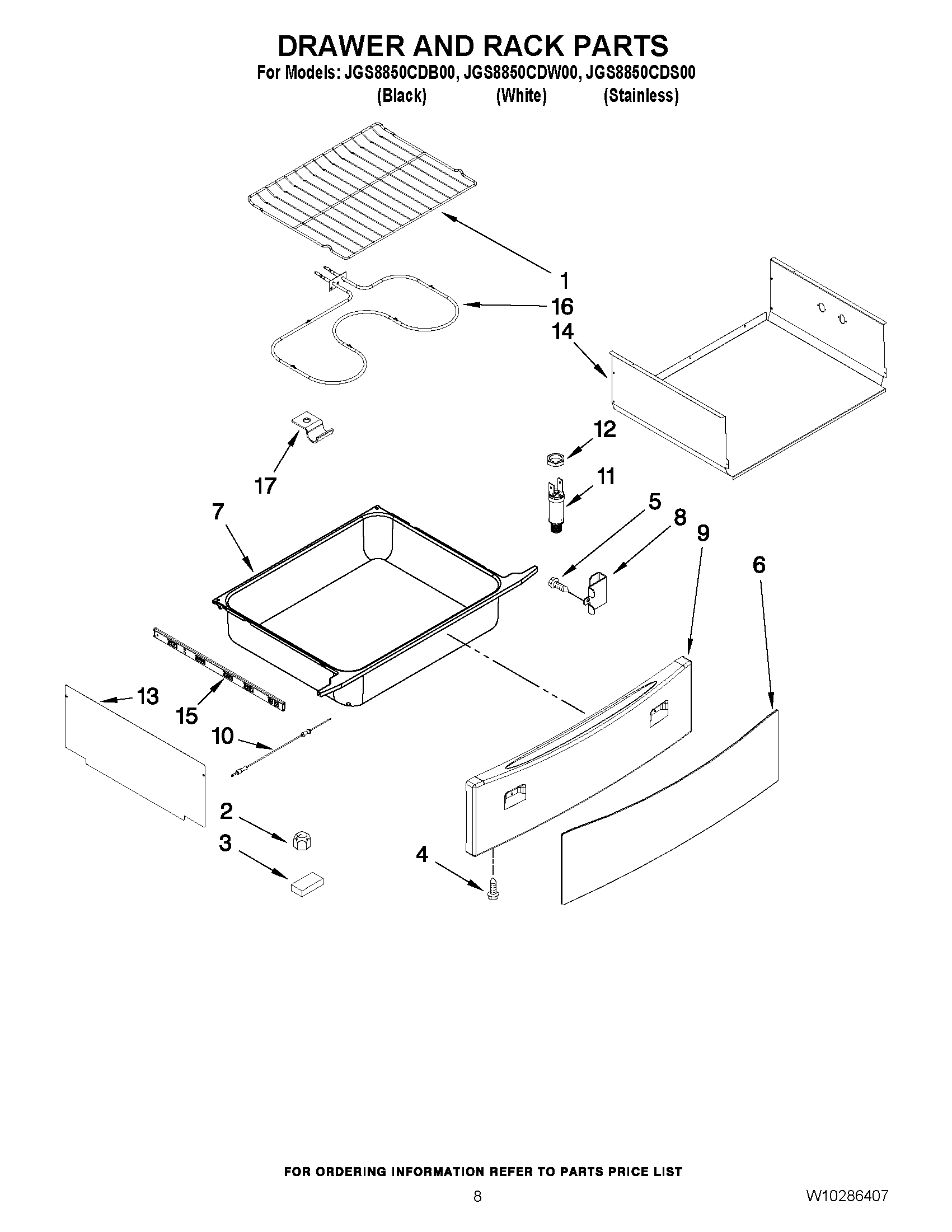 DRAWER AND RACK PARTS
For Models: JGS8850CDB00, JGS8850CDW00, JGS8850CDS00
(Black) (White) (Stainless)

1
16
14
12
17
11
7
5
8
9
6
13
15
10
2
3
4

FOR ORDERING INFORMATION REFER TO PARTS PRICE LIST
8
W10286407