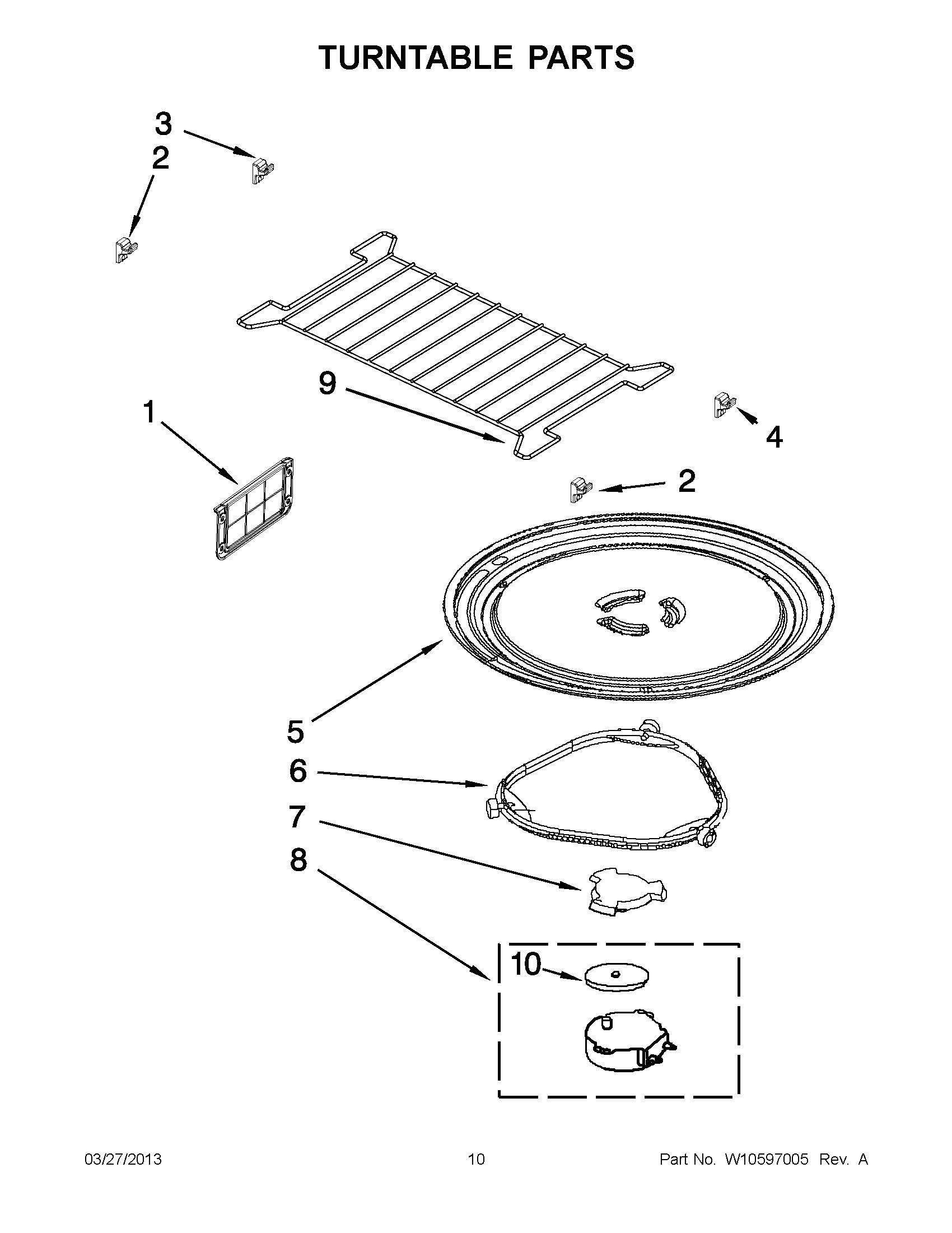 TURNTABLE PARTS

3
2
9
1
4
2
5
6
7
8
10

03/27/2013
10
Part No. W10597005 Rev. A