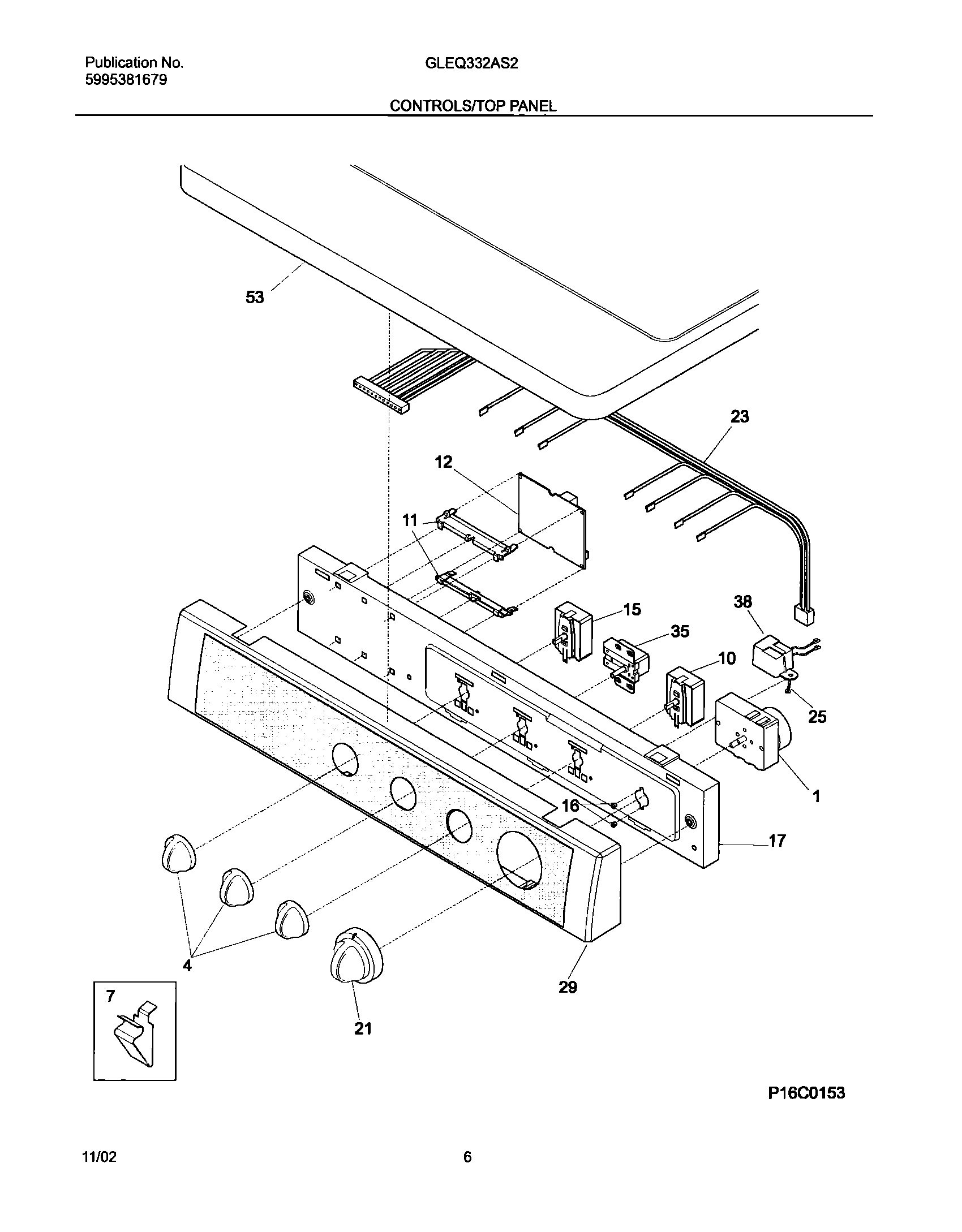 Publication No.
5995381679

GLEQ332AS2

CONTROLS/TOP PANEL

53

23

12

11

15

38

35

10

25

1

16

17

4

29

7

21

P16C0153

11/02

6