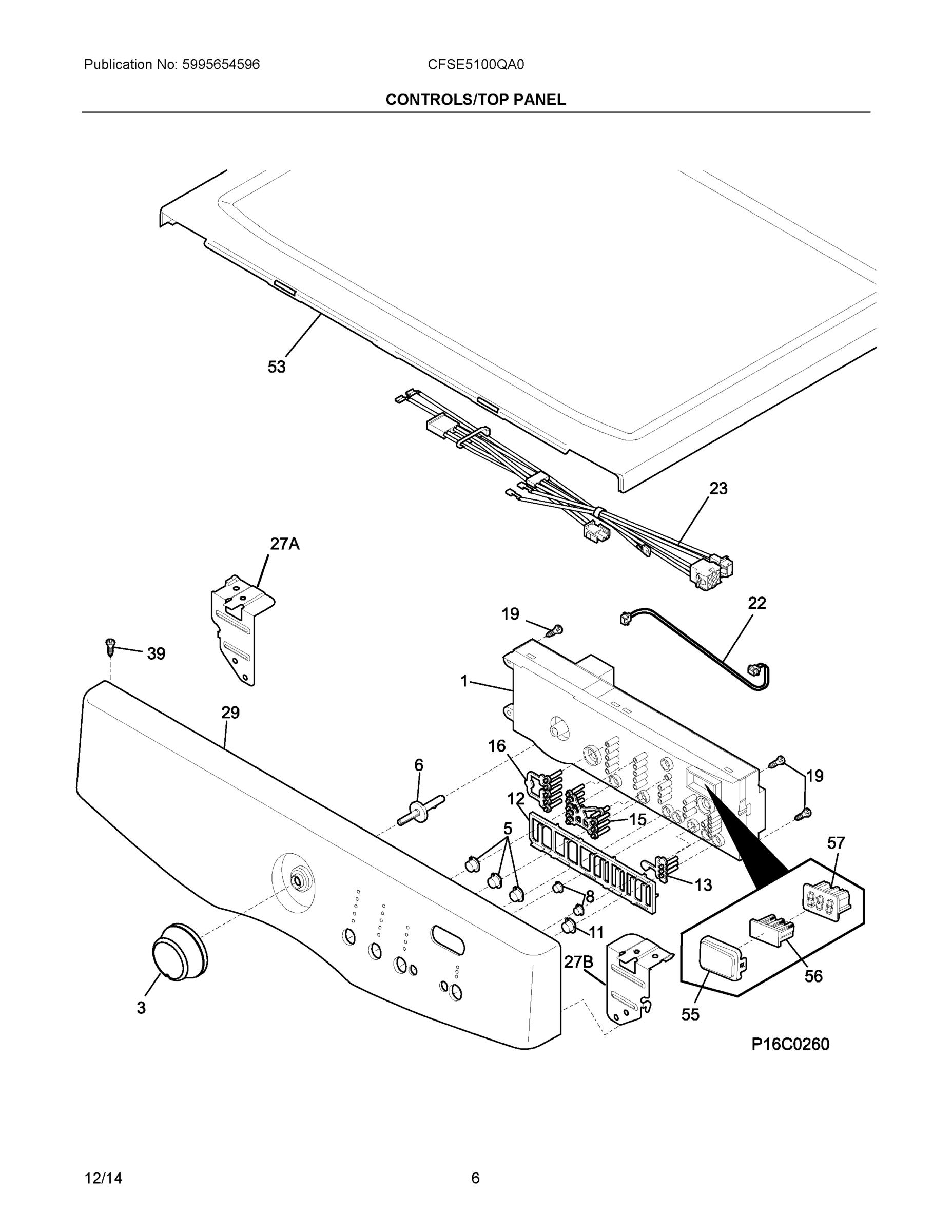 Publication No: 5995654596

CFSE5100QA0

CONTROLS/TOP PANEL

53

23

27A

19

22

39

1

29

16

6

19

12

15

5

57

13

8

11

27B

56

3

55

P16C0260

12/14

6