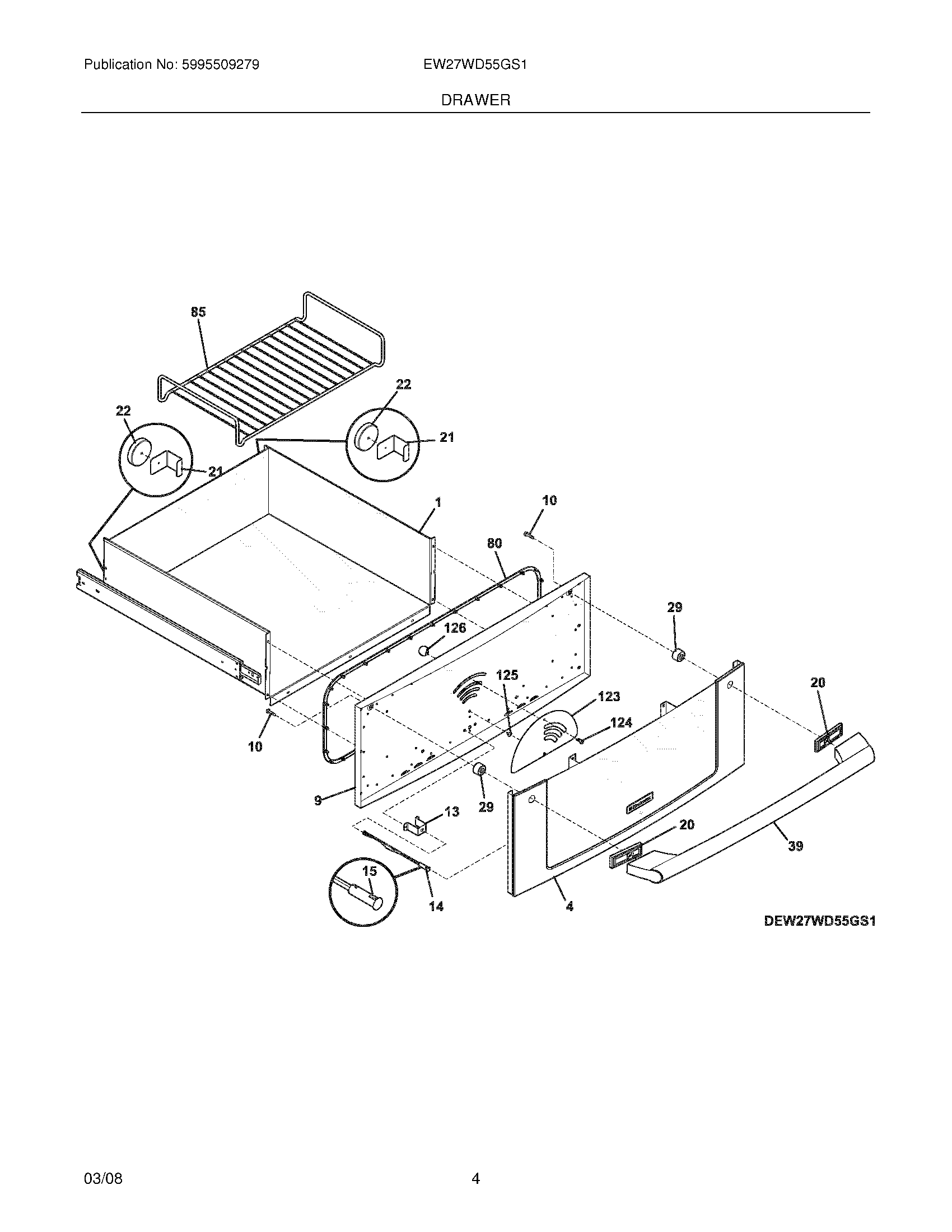 Publication No: 5995509279

EW27WD55GS1

DRAWER

85

22

22

21

21

1

10

80

29

126

125

123

124

20

10

9

29

13

20

39

15

14

4

DEW27WD55GS1

03/08

4