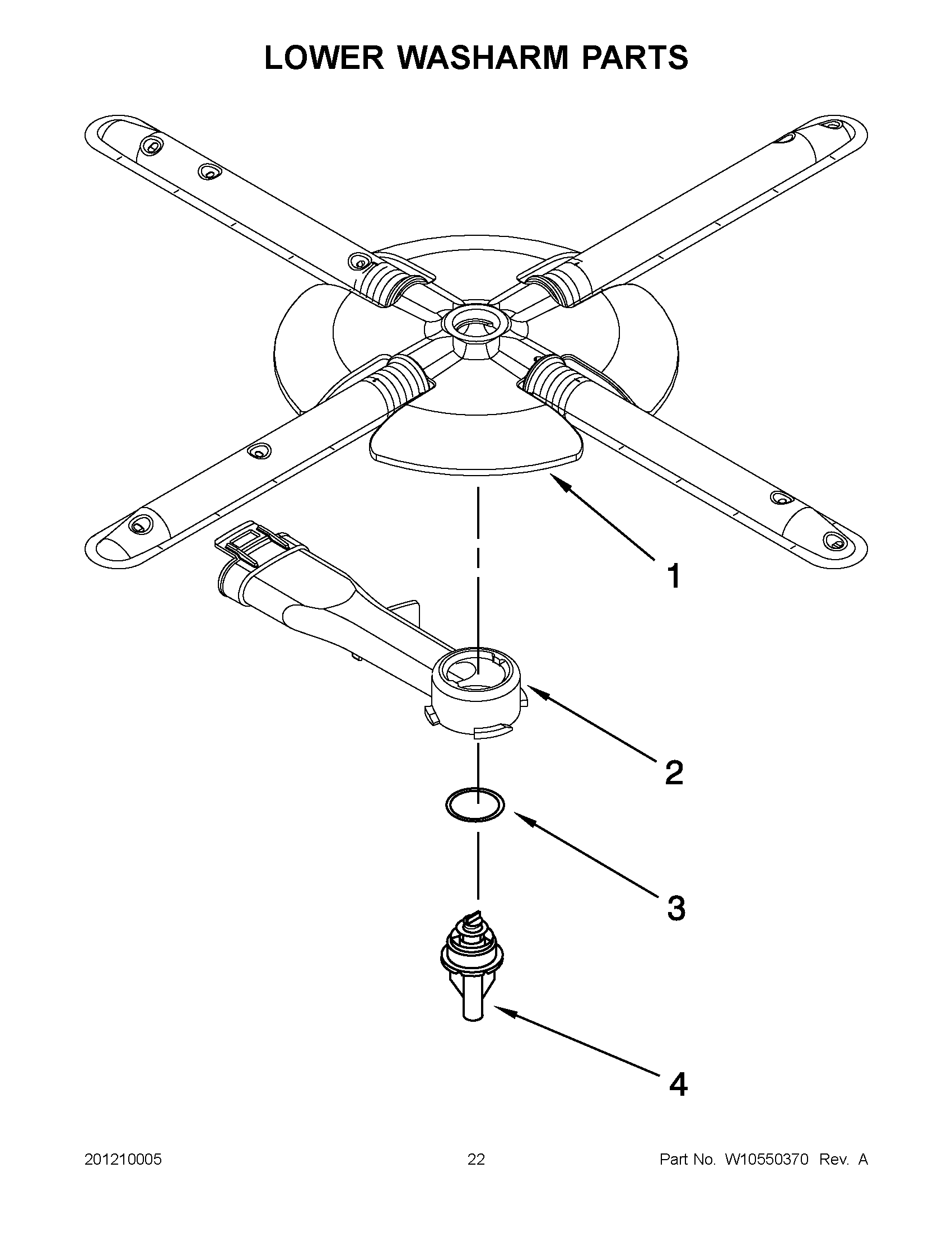 LOWER WASHARM PARTS

1

2

3

4

201210005

22

Part No. W10550370 Rev. A