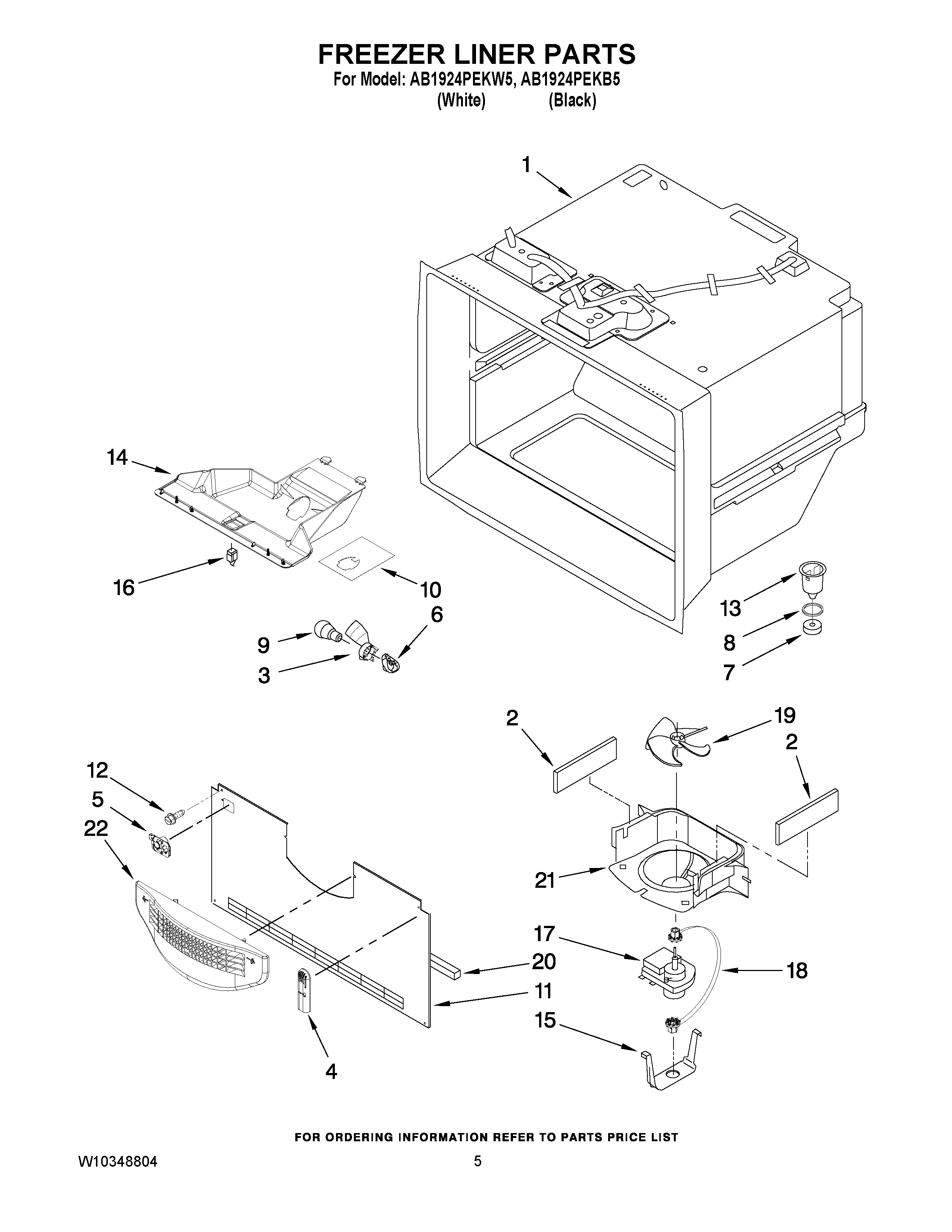 FREEZER LINER PARTS
For Model: AB1924PEKW5, AB1924PEKB5
(White) (Black)

1

14

16

10

9

6

3

13

8

7

2

19

2

12

5

22

21

17

20

18

11

15

4

FOR ORDERING INFORMATION REFER TO PARTS PRICE LIST

W10348804

5