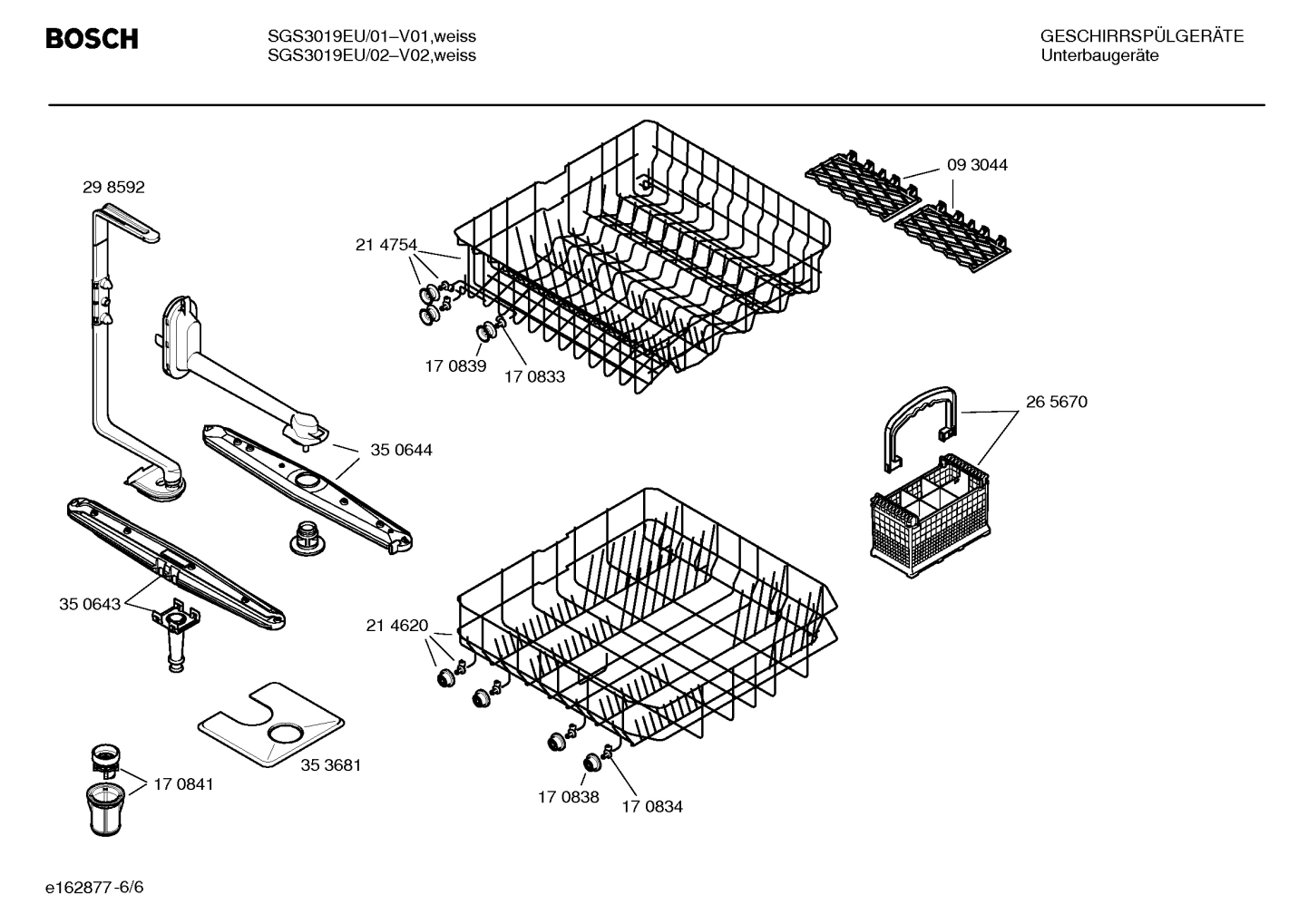 BOSCH

SGS3019EU/01–V01,weiss
SGS3019EU/02–V02,weiss

GESCHIRRSPÜLGERÄTE
Unterbaugeräte

29 8592

21 4754

09 3044

17 0839

17 0833

26 5670

35 0644

35 0643

21 4620

35 3681

17 0841

17 0838

17 0834

e162877-6/6