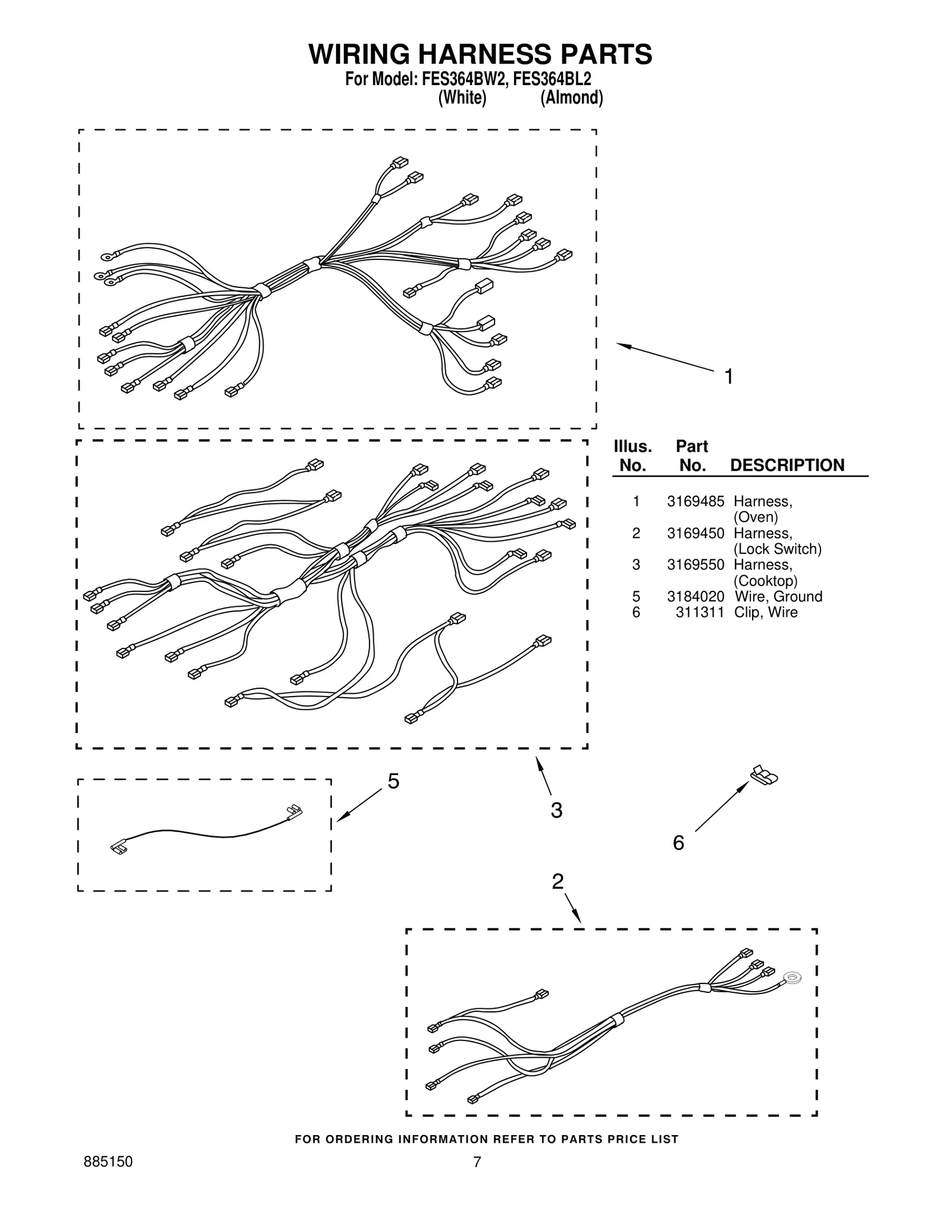 WIRING HARNESS PARTS
For Model: FES364BW2, FES364BL2
(White) (Almond)

1

| Illus. No. | Part No. | DESCRIPTION |
|---|---|---|
| 1 | 3169485 | Harness, (Oven) |
| 2 | 3169450 | Harness, (Lock Switch) |
| 3 | 3169550 | Harness, (Cooktop) |
| 5 | 3184020 | Wire, Ground |
| 6 | 311311 | Clip, Wire |

5

3

6

2

FOR ORDERING INFORMATION REFER TO PARTS PRICE LIST

885150

7