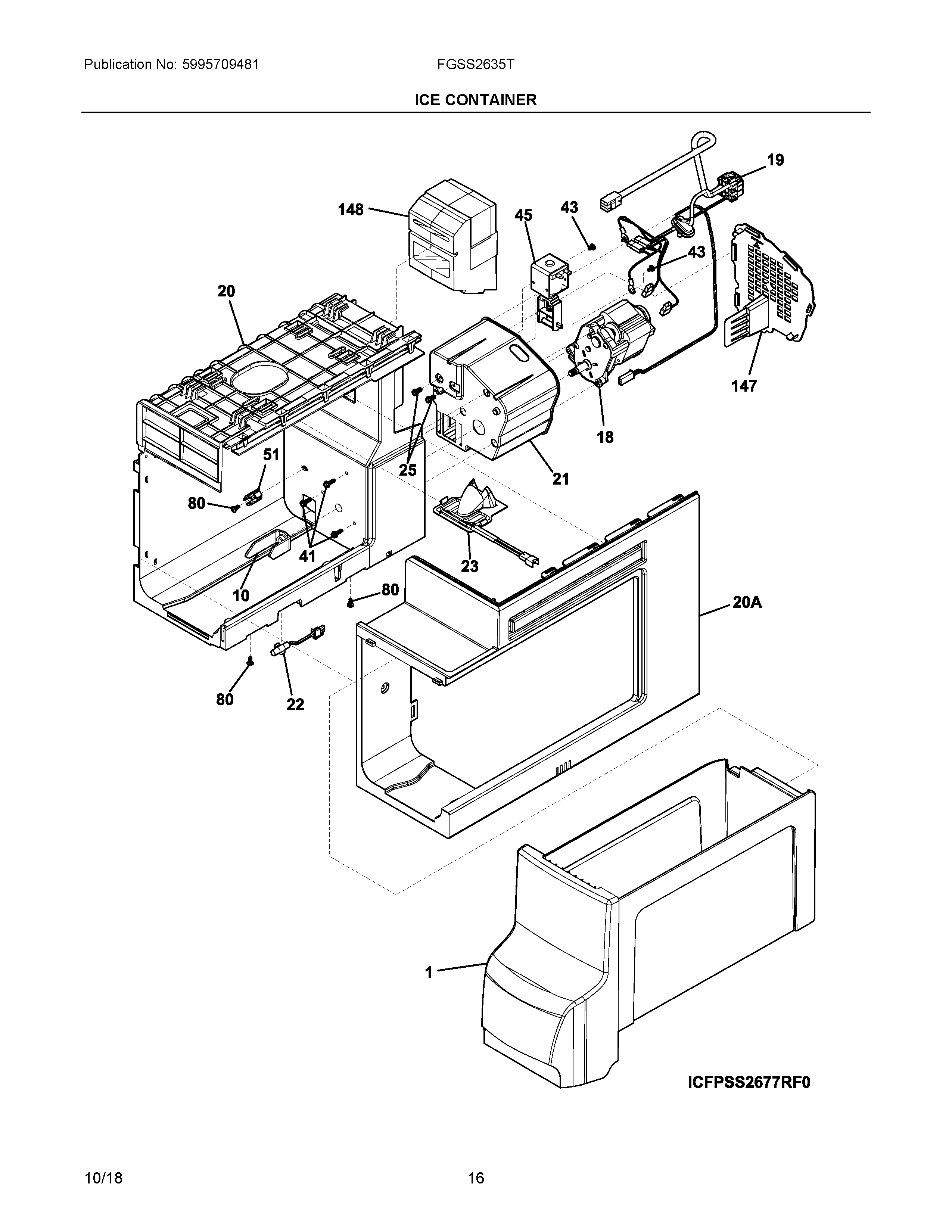 Publication No: 5995709481

FGSS2635T

ICE CONTAINER

19

148

45

43

43

20

147

18

51

25

21

80

41

23

10

80

20A

80

22

1

ICFPSS2677RF0

10/18

16