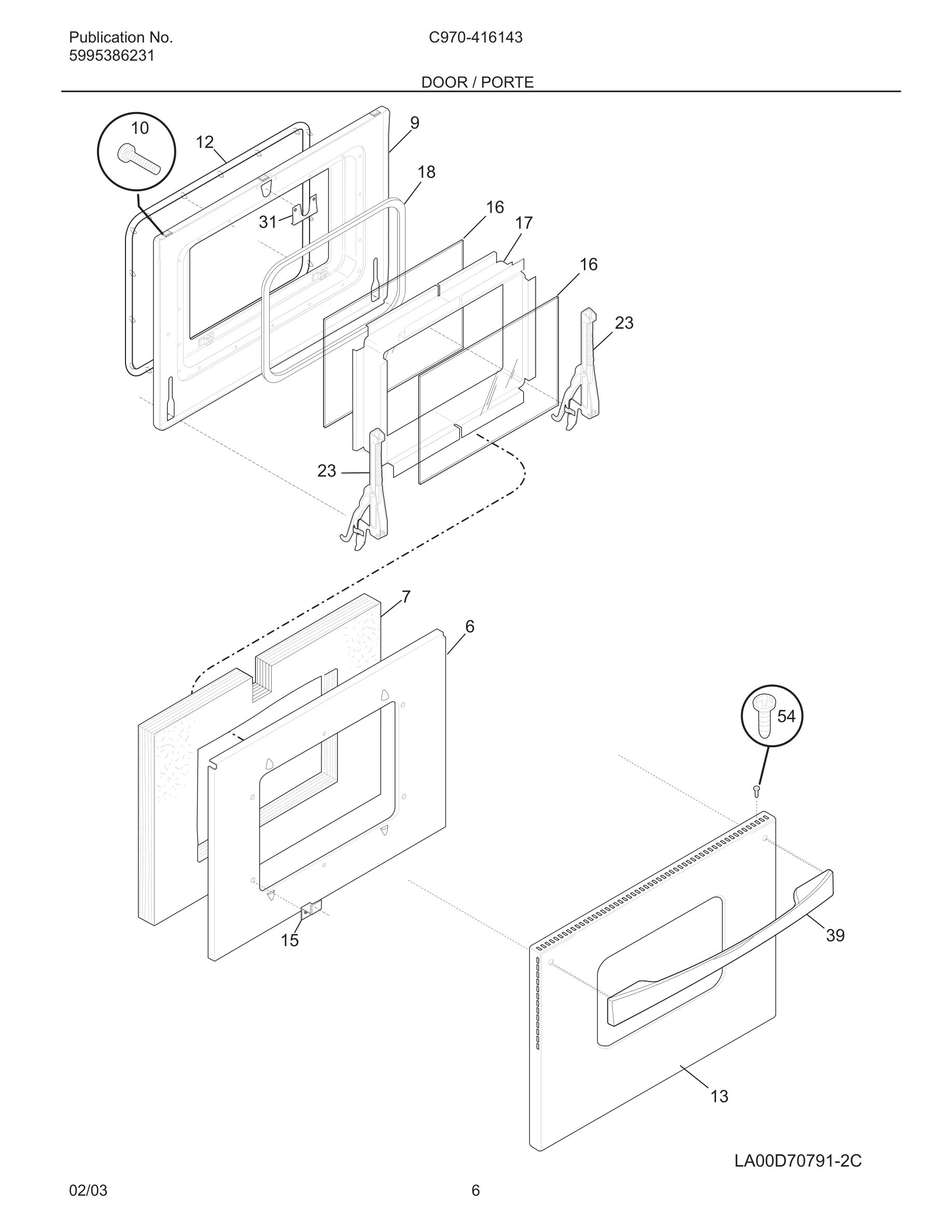 Publication No.
5995386231

C970-416143

DOOR / PORTE

10
12
9
18
31
16
17
16
23
23
7
6
54
15
39
13

LA00D70791-2C

02/03

6