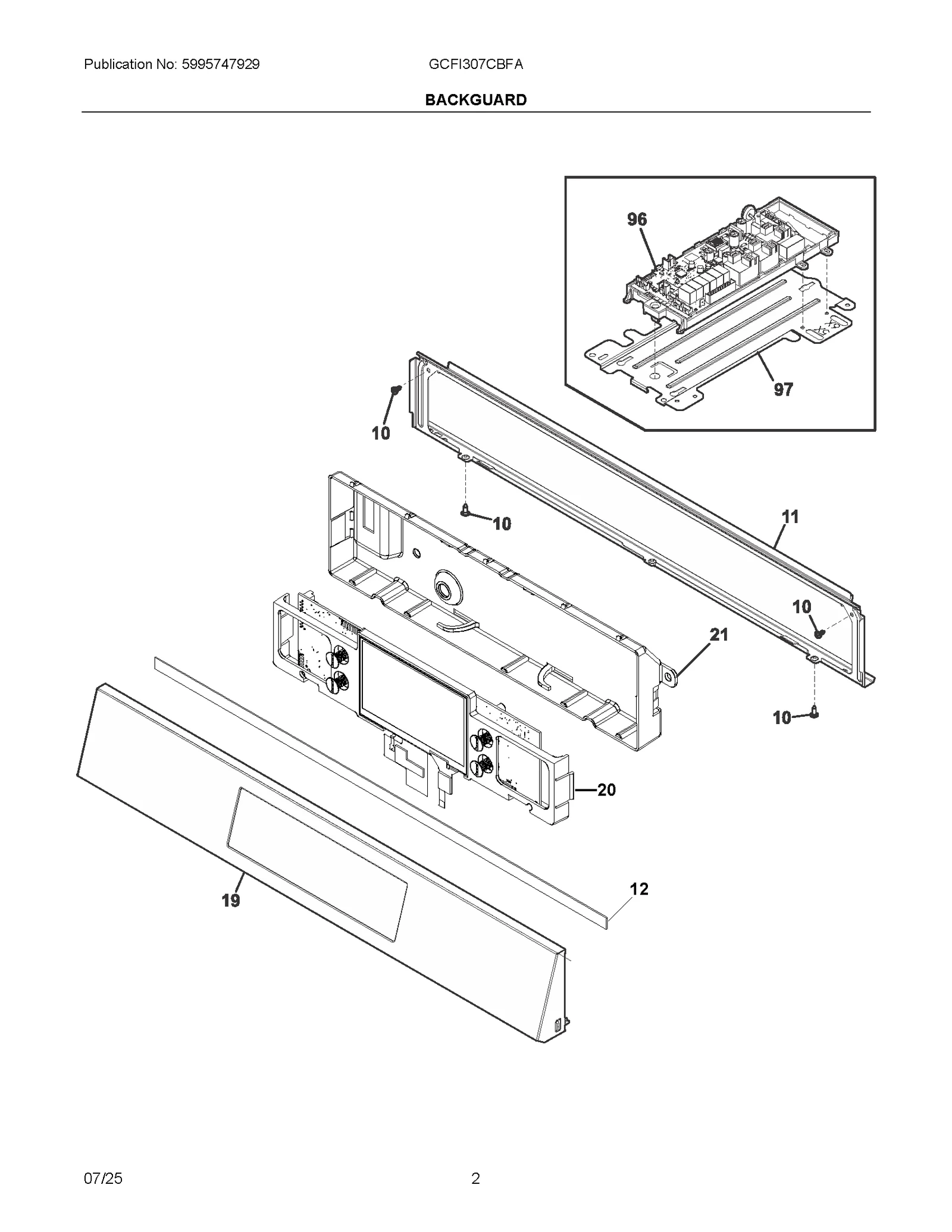 Publication No: 5995747929

GCFI307CBFA

BACKGUARD

96

97

10

10

11

10

21

10

20

12

19

07/25

2